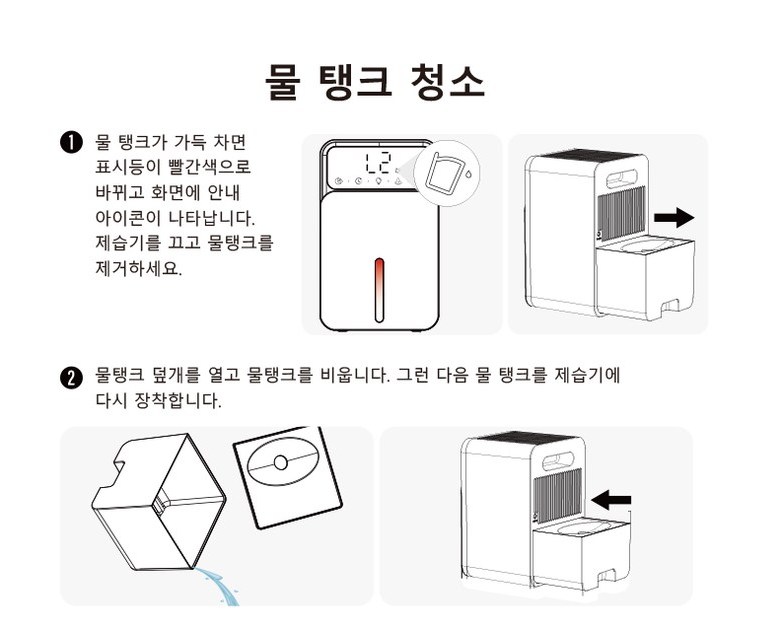 물 탱크 청소

❶ 물 탱크가 가득 차면 표시등이 빨간색으로 바뀌고 화면에 안내 아이콘이 나타납니다. 제습기를 끄고 물탱크를 제거하세요.

L2

❷ 물탱크 덮개를 열고 물탱크를 비웁니다. 그런 다음 물 탱크를 제습기에 다시 장착합니다.