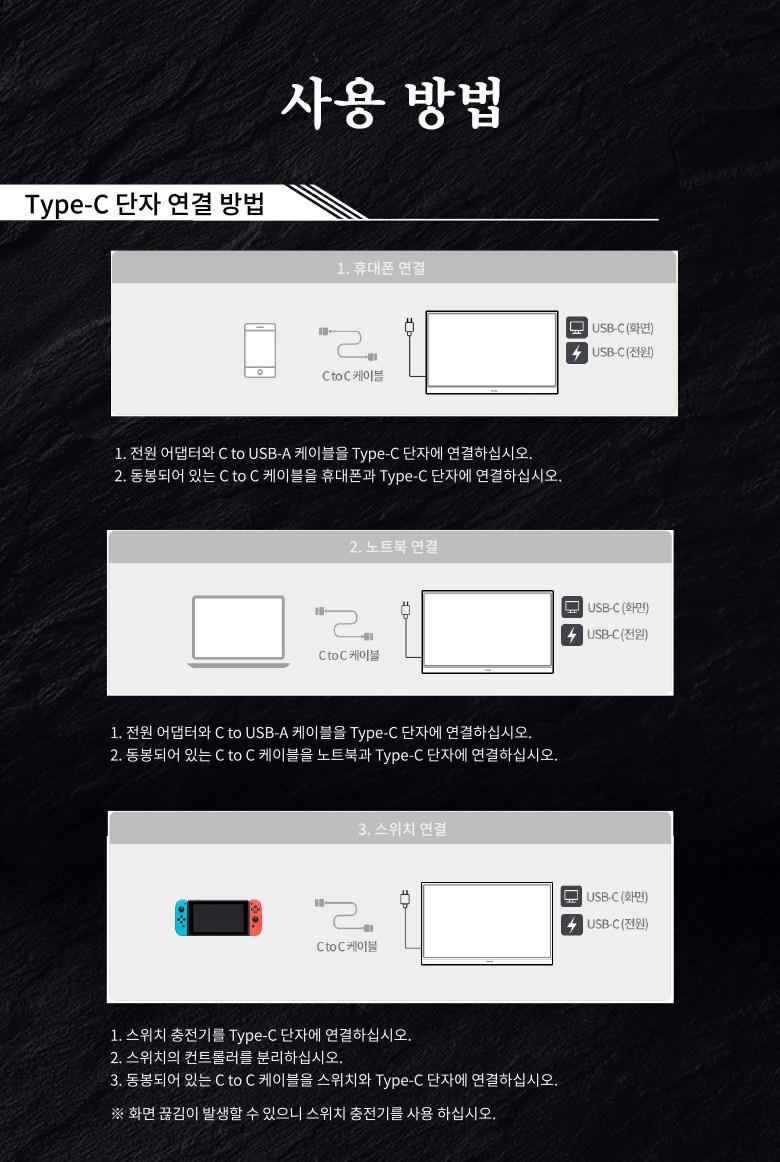 사용 방법

Type-C 단자 연결 방법

1. 휴대폰 연결

C to C 케이블

USB-C (화면)
USB-C (전원)

1. 전원 어댑터와 C to USB-A 케이블을 Type-C 단자에 연결하십시오.
2. 동봉되어 있는 C to C 케이블을 휴대폰과 Type-C 단자에 연결하십시오.

2. 노트북 연결

C to C 케이블

USB-C (화면)
USB-C (전원)

1. 전원 어댑터와 C to USB-A 케이블을 Type-C 단자에 연결하십시오.
2. 동봉되어 있는 C to C 케이블을 노트북과 Type-C 단자에 연결하십시오.

3. 스위치 연결

C to C 케이블

USB-C (화면)
USB-C (전원)

1. 스위치 충전기를 Type-C 단자에 연결하십시오.
2. 스위치의 컨트롤러를 분리하십시오.
3. 동봉되어 있는 C to C 케이블을 스위치와 Type-C 단자에 연결하십시오.

※ 화면 끊김이 발생할 수 있으니 스위치 충전기를 사용 하십시오.