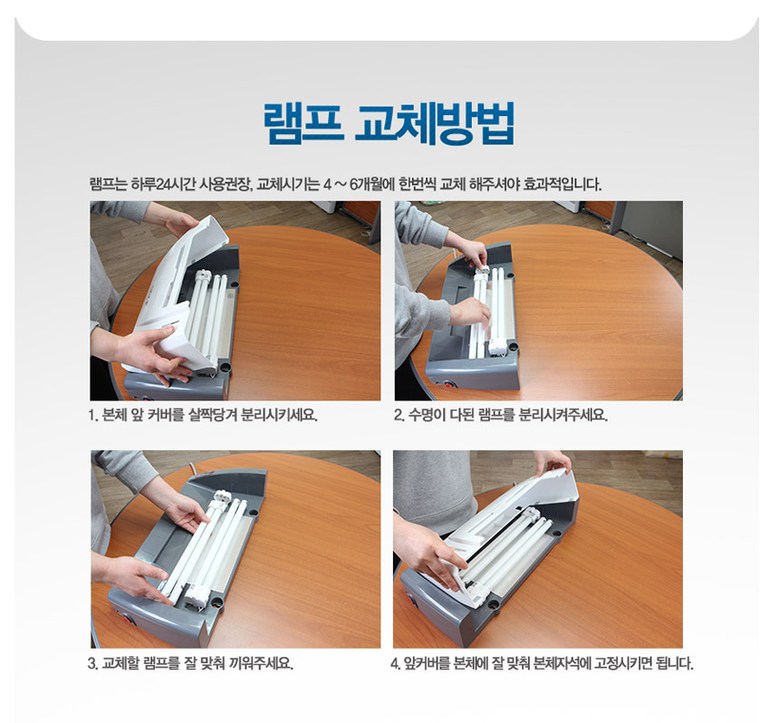 램프 교체방법

램프는 하루24시간 사용권장, 교체시기는 4 ~ 6개월에 한번씩 교체 해주셔야 효과적입니다.

1. 본체 앞 커버를 살짝당겨 분리시키세요.

2. 수명이 다된 램프를 분리시켜주세요.

3. 교체할 램프를 잘 맞춰 끼워주세요.

4. 앞커버를 본체에 잘 맞춰 본체자석에 고정시키면 됩니다.