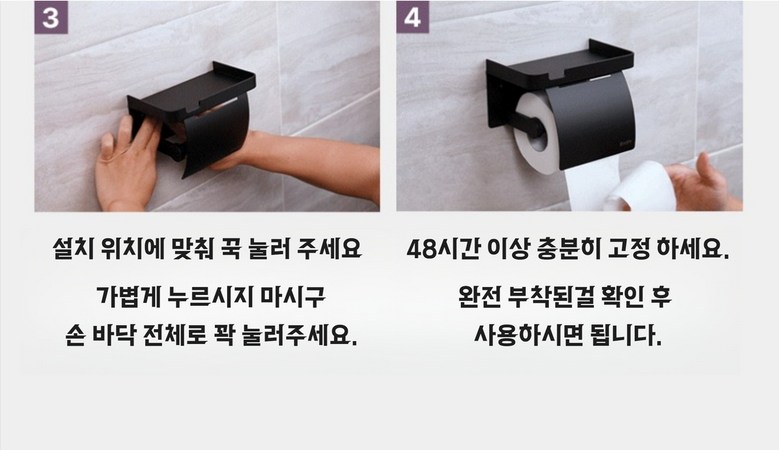 3

설치 위치에 맞춰 꾹 눌러 주세요

가볍게 누르시지 마시구
손 바닥 전체로 꽉 눌러주세요.

4

48시간 이상 충분히 고정 하세요.

완전 부착된걸 확인 후
사용하시면 됩니다.