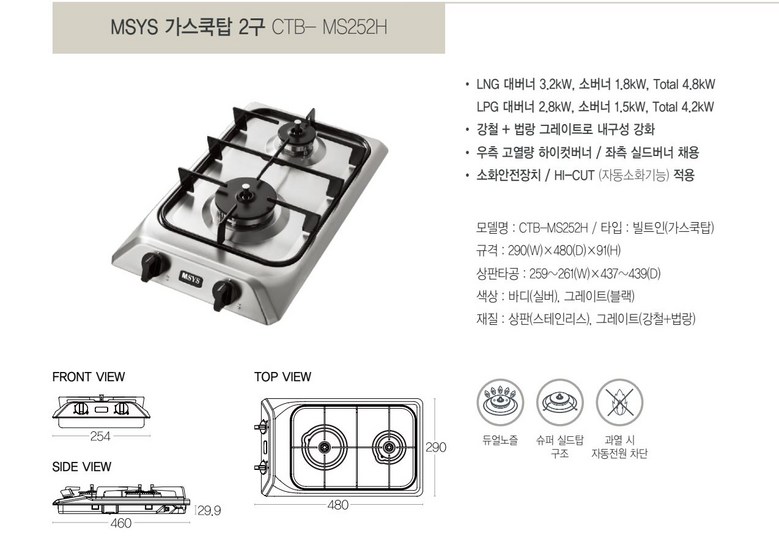 MSYS 가스쿡탑 2구 CTB- MS252H

MSYS

• LNG 대버너 3.2kW, 소버너 1.8kW, Total 4.8kW
LPG 대버너 2.8kW, 소버너 1.5kW, Total 4.2kW
• 강철 + 법랑 그레이트로 내구성 강화
• 우측 고열량 하이컷버너 / 좌측 실드버너 채용
• 소화안전장치 / HI-CUT (자동소화기능) 적용

모델명 : CTB-MS252H / 타입 : 빌트인(가스쿡탑)
규격 : 290(W)×480(D)×91(H)
상판타공 : 259~261(W)×437~439(D)
색상 : 바디(실버), 그레이트(블랙)
재질 : 상판(스테인리스), 그레이트(강철+법랑)

FRONT VIEW

254

SIDE VIEW

29.9

460

TOP VIEW

290

480

듀얼노즐

슈퍼 실드탑 구조

과열 시 자동전원 차단