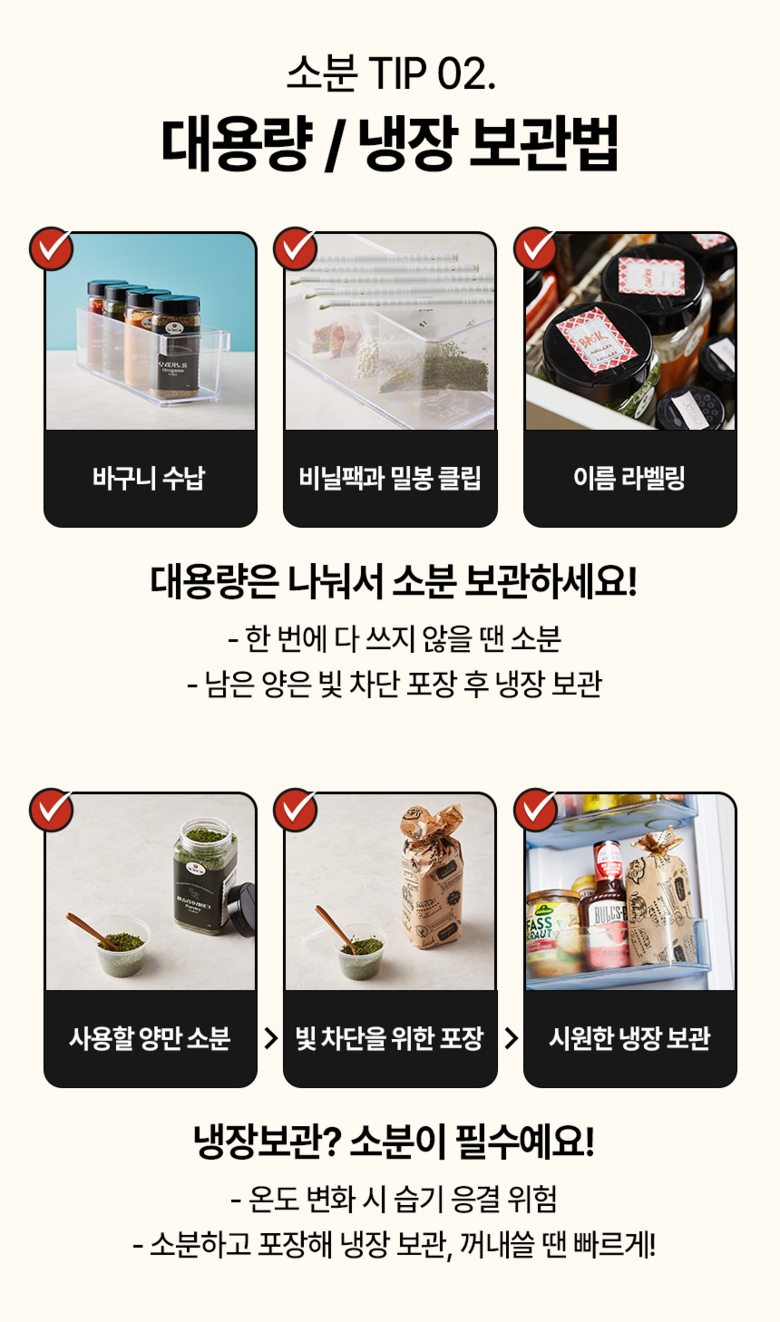 소분 TIP 02.
대용량 / 냉장 보관법

바구니 수납

비닐팩과 밀봉 클립

이름 라벨링

대용량은 나눠서 소분 보관하세요!
- 한 번에 다 쓰지 않을 땐 소분
- 남은 양은 빛 차단 포장 후 냉장 보관

사용할 양만 소분 > 빛 차단을 위한 포장 > 시원한 냉장 보관

냉장보관? 소분이 필수예요!
- 온도 변화 시 습기 응결 위험
- 소분하고 포장해 냉장 보관, 꺼내쓸 땐 빠르게!