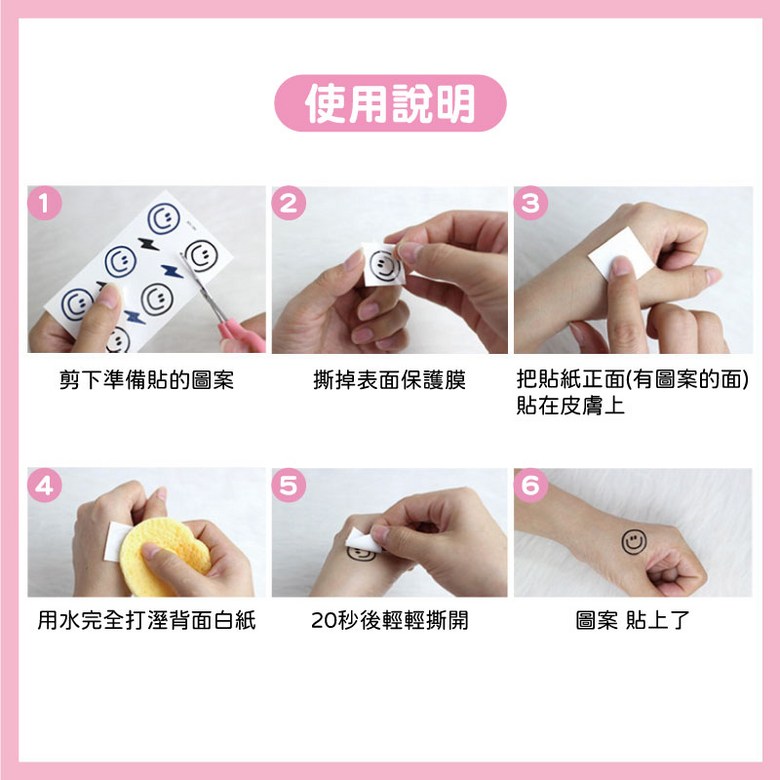 使用說明

1
剪下準備貼的圖案

2
撕掉表面保護膜

3
把貼紙正面(有圖案的面)貼在皮膚上

4
用水完全打溼背面白紙

5
20秒後輕輕撕開

6
圖案 貼上了