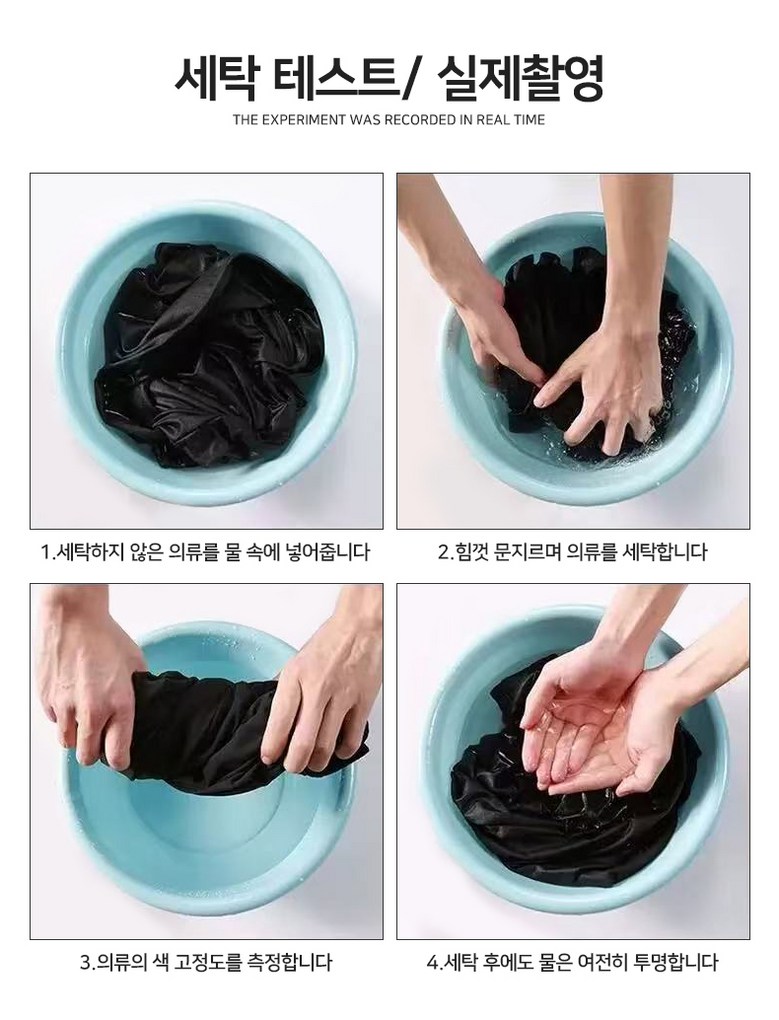 세탁 테스트/ 실제촬영
THE EXPERIMENT WAS RECORDED IN REAL TIME

1.세탁하지 않은 의류를 물 속에 넣어줍니다

2.힘껏 문지르며 의류를 세탁합니다

3.의류의 색 고정도를 측정합니다

4.세탁 후에도 물은 여전히 투명합니다