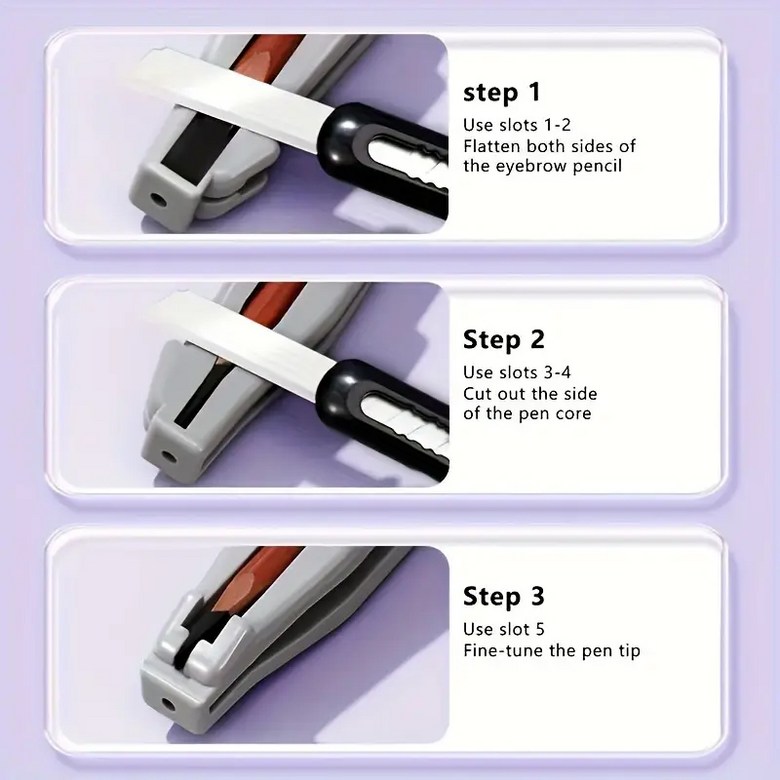 step 1

Use slots 1-2
Flatten both sides of the eyebrow pencil

Step 2

Use slots 3-4
Cut out the side of the pen core

Step 3

Use slot 5
Fine-tune the pen tip