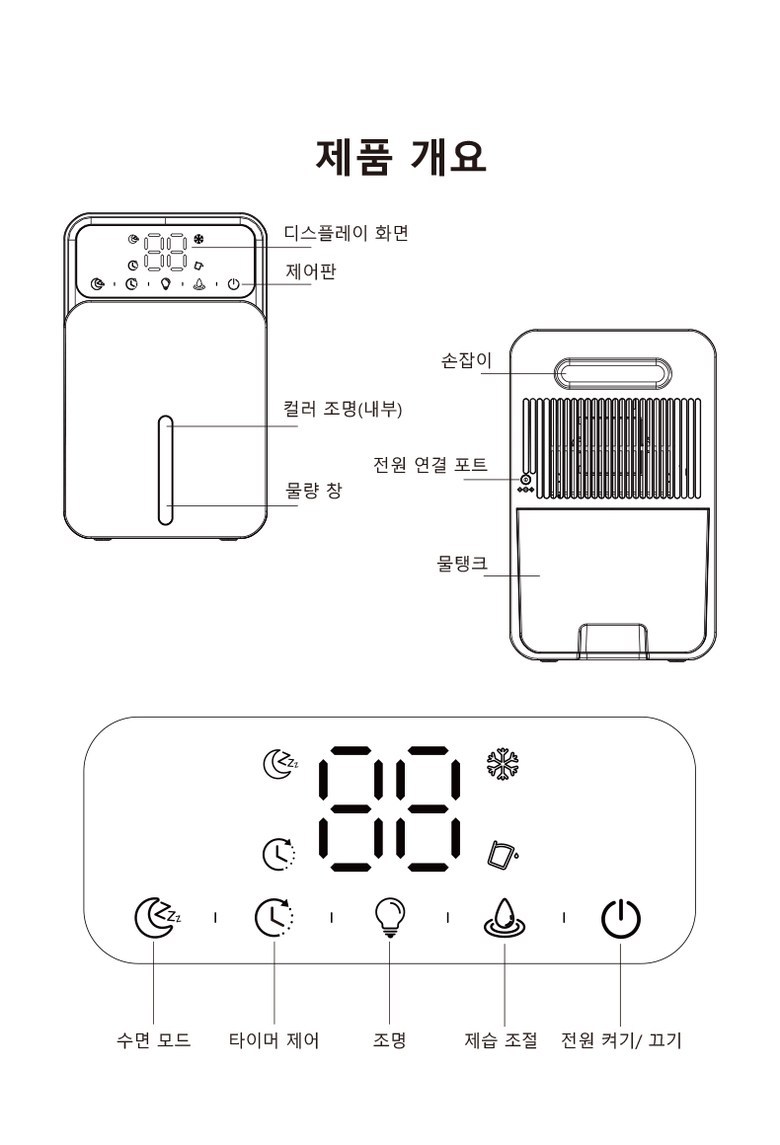 제품 개요

디스플레이 화면

제어판

컬러 조명(내부)

물량 창

손잡이

전원 연결 포트

물탱크

수면 모드

타이머 제어

조명

제습 조절

전원 켜기/ 끄기