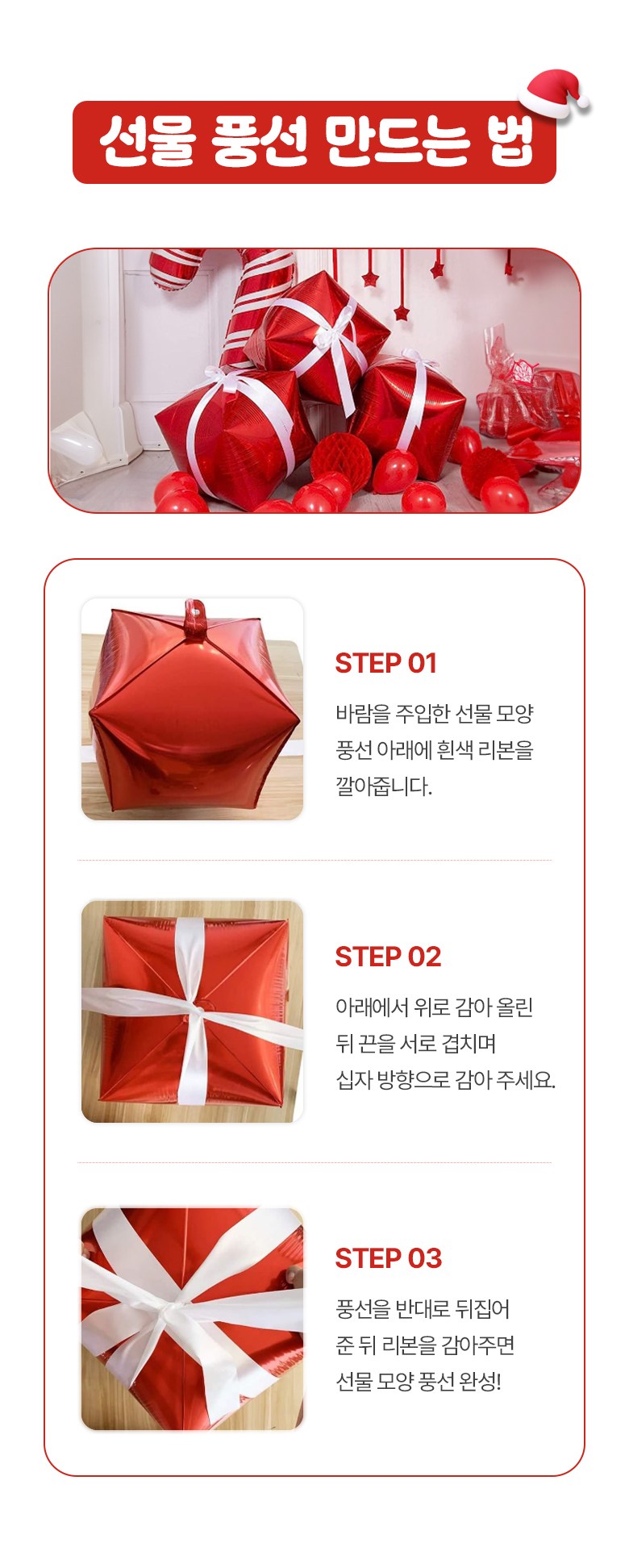 선물 풍선 만드는 법

STEP 01

바람을 주입한 선물 모양 풍선 아래에 흰색 리본을 깔아줍니다.

STEP 02

아래에서 위로 감아 올린 뒤 끈을 서로 겹치며 십자 방향으로 감아 주세요.

STEP 03

풍선을 반대로 뒤집어 준 뒤 리본을 감아주면 선물 모양 풍선 완성!