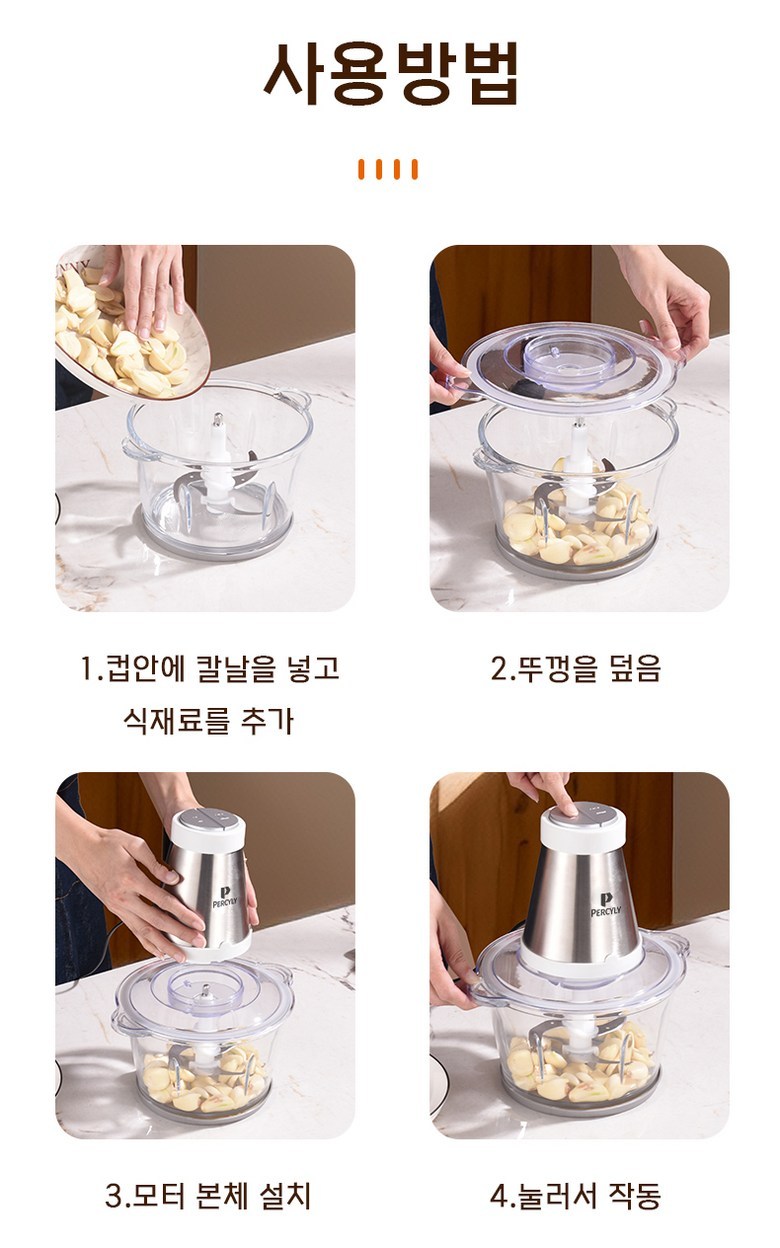 사용방법

1.컵안에 칼날을 넣고 식재료를 추가

2.뚜껑을 덮음

P PERCYLY

P PERCYLY

3.모터 본체 설치

4.눌러서 작동