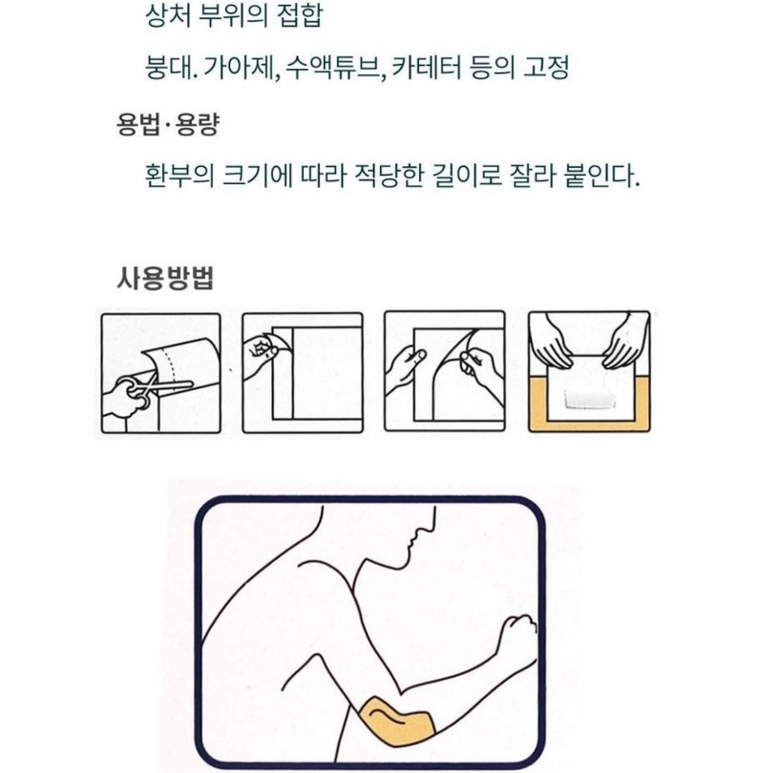 상처 부위의 접합

붕대. 가아제, 수액튜브, 카테터 등의 고정

용법·용량

환부의 크기에 따라 적당한 길이로 잘라 붙인다.

사용방법