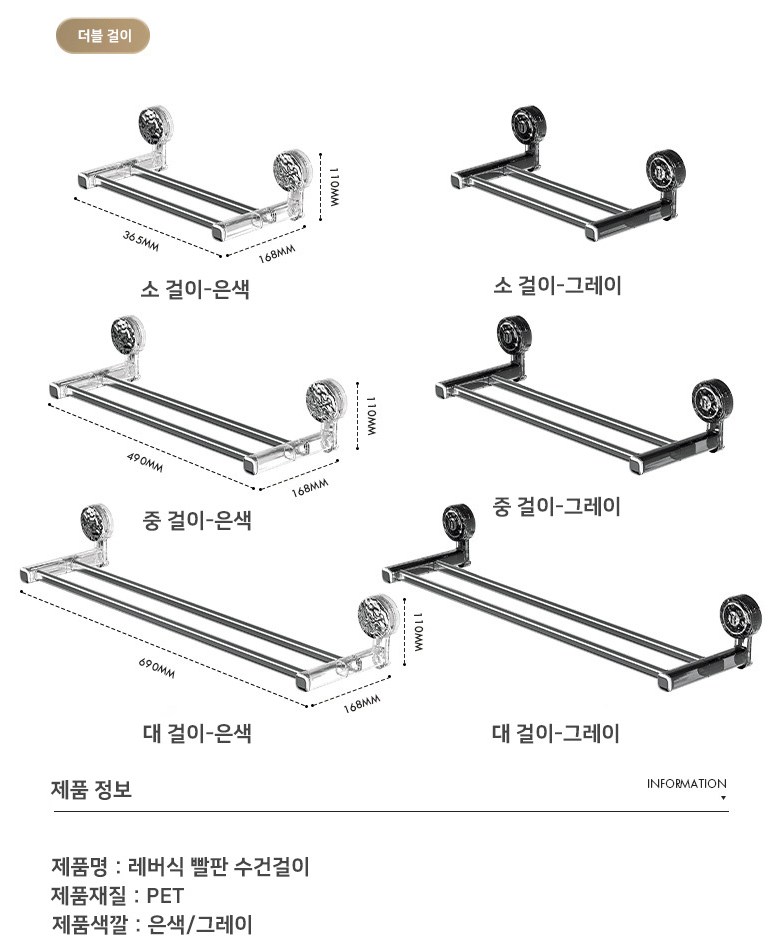 더블 걸이

110MM
365MM
168MM
소 걸이-은색

소 걸이-그레이

110MM
490MM
168MM
중 걸이-은색

중 걸이-그레이

110MM
690MM
168MM
대 걸이-은색

대 걸이-그레이

제품 정보

INFORMATION

제품명 : 레버식 빨판 수건걸이
제품재질 : PET
제품색깔 : 은색/그레이