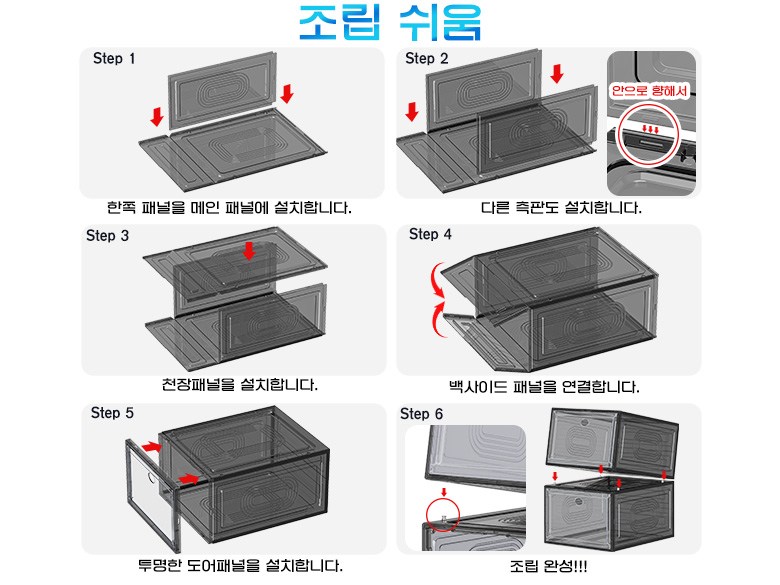 조립 쉬움

Step 1

한쪽 패널을 메인 패널에 설치합니다.

Step 2

안으로 향해서

다른 측판도 설치합니다.

Step 3

천장패널을 설치합니다.

Step 4

백사이드 패널을 연결합니다.

Step 5

투명한 도어패널을 설치합니다.

Step 6

조립 완성!!!