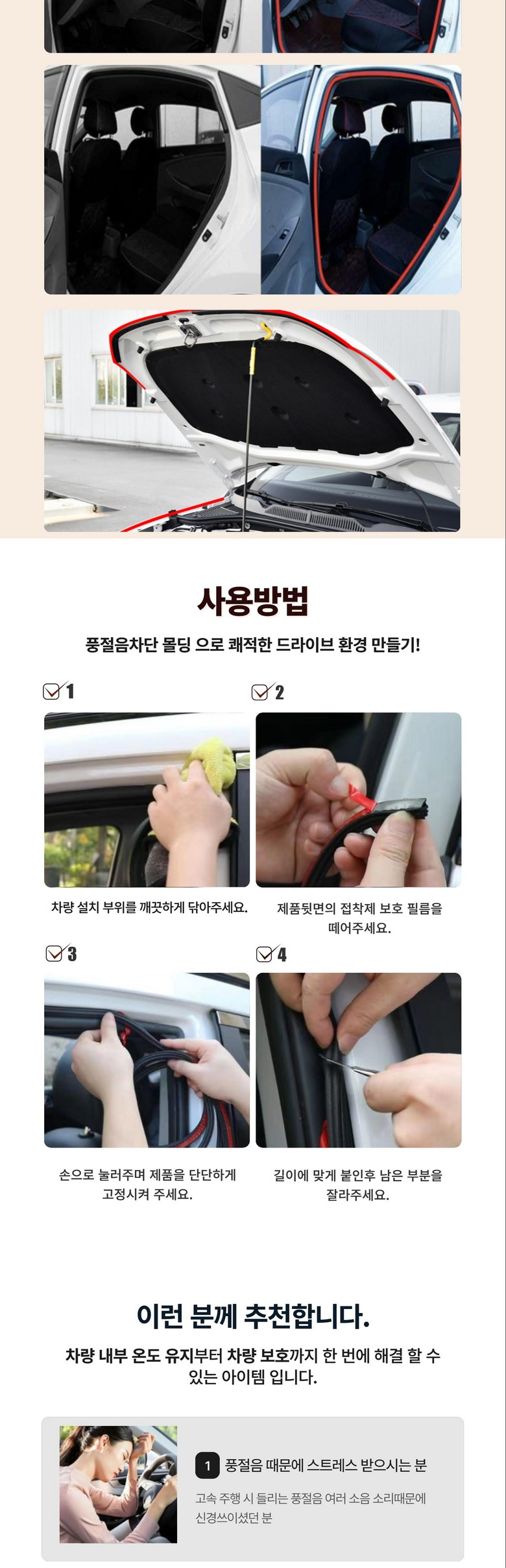 사용방법

풍절음차단 몰딩 으로 쾌적한 드라이브 환경 만들기!

1

차량 설치 부위를 깨끗하게 닦아주세요.

2

제품뒷면의 접착제 보호 필름을 떼어주세요.

3

손으로 눌러주며 제품을 단단하게 고정시켜 주세요.

4

길이에 맞게 붙인후 남은 부분을 잘라주세요.

이런 분께 추천합니다.

차량 내부 온도 유지부터 차량 보호까지 한 번에 해결 할 수 있는 아이템 입니다.

1 풍절음 때문에 스트레스 받으시는 분

고속 주행 시 들리는 풍절음 여러 소음 소리때문에 신경쓰이셨던 분