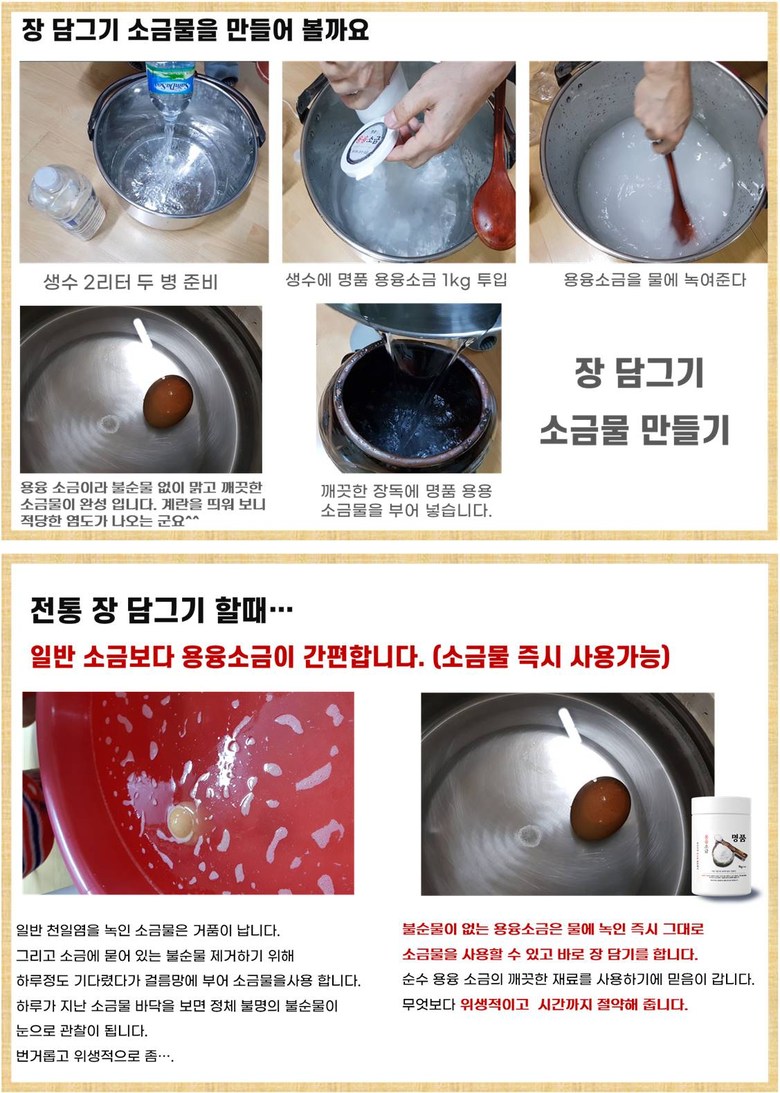 장 담그기 소금물을 만들어 볼까요

생수 2리터 두 병 준비

생수에 명품 용융소금 1kg 투입

용융소금을 물에 녹여준다

용융 소금이라 불순물 없이 맑고 깨끗한 소금물이 완성 입니다. 계란을 띄워 보니 적당한 염도가 나오는 군요^^

깨끗한 장독에 명품 용융 소금물을 부어 넣습니다.

장 담그기
소금물 만들기

전통 장 담그기 할때…
일반 소금보다 용융소금이 간편합니다. (소금물 즉시 사용가능)

명품

일반 천일염을 녹인 소금물은 거품이 납니다.
그리고 소금에 묻어 있는 불순물 제거하기 위해
하루정도 기다렸다가 걸름망에 부어 소금물을사용 합니다.
하루가 지난 소금물 바닥을 보면 정체 불명의 불순물이
눈으로 관찰이 됩니다.
번거롭고 위생적으로 좀….

불순물이 없는 용융소금은 물에 녹인 즉시 그대로
소금물을 사용할 수 있고 바로 장 담기를 합니다.
순수 용융 소금의 깨끗한 재료를 사용하기에 믿음이 갑니다.
무엇보다 위생적이고 시간까지 절약해 줍니다.