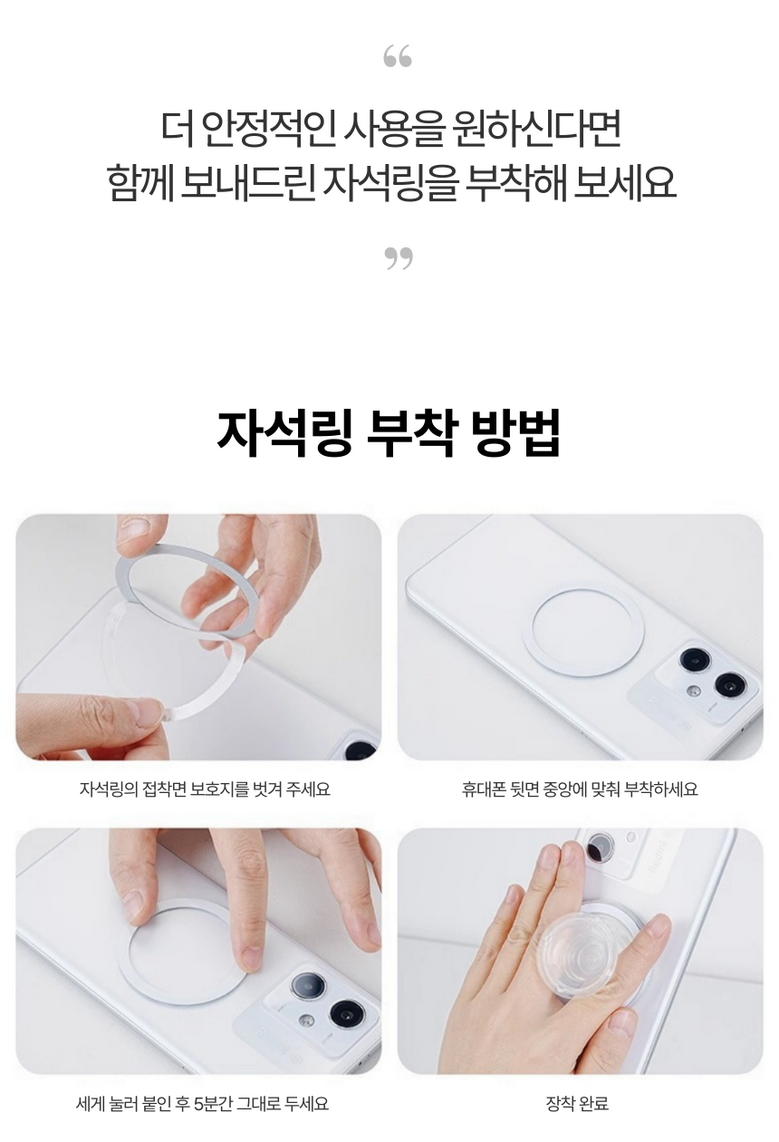 “

더 안정적인 사용을 원하신다면
함께 보내드린 자석링을 부착해 보세요

”

자석링 부착 방법

자석링의 접착면 보호지를 벗겨 주세요

휴대폰 뒷면 중앙에 맞춰 부착하세요

세게 눌러 붙인 후 5분간 그대로 두세요

장착 완료