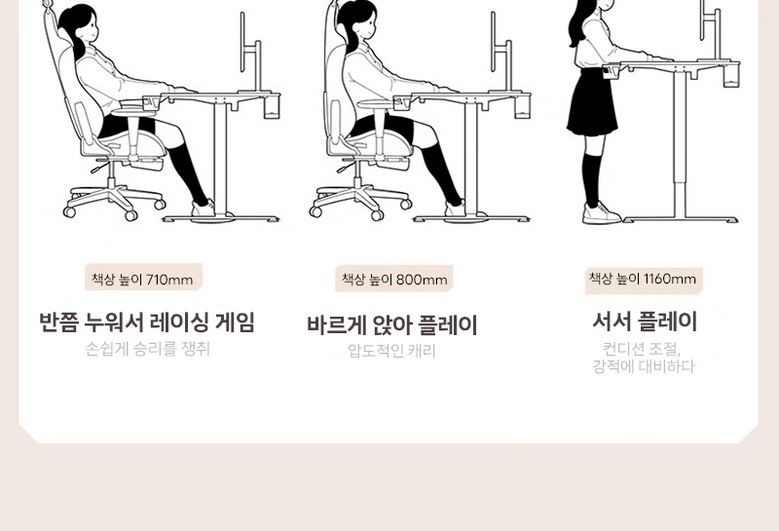 책상 높이 710mm

반쯤 누워서 레이싱 게임

손쉽게 승리를 쟁취

책상 높이 800mm

바르게 앉아 플레이

압도적인 캐리

책상 높이 1160mm

서서 플레이

컨디션 조절, 강적에 대비하다