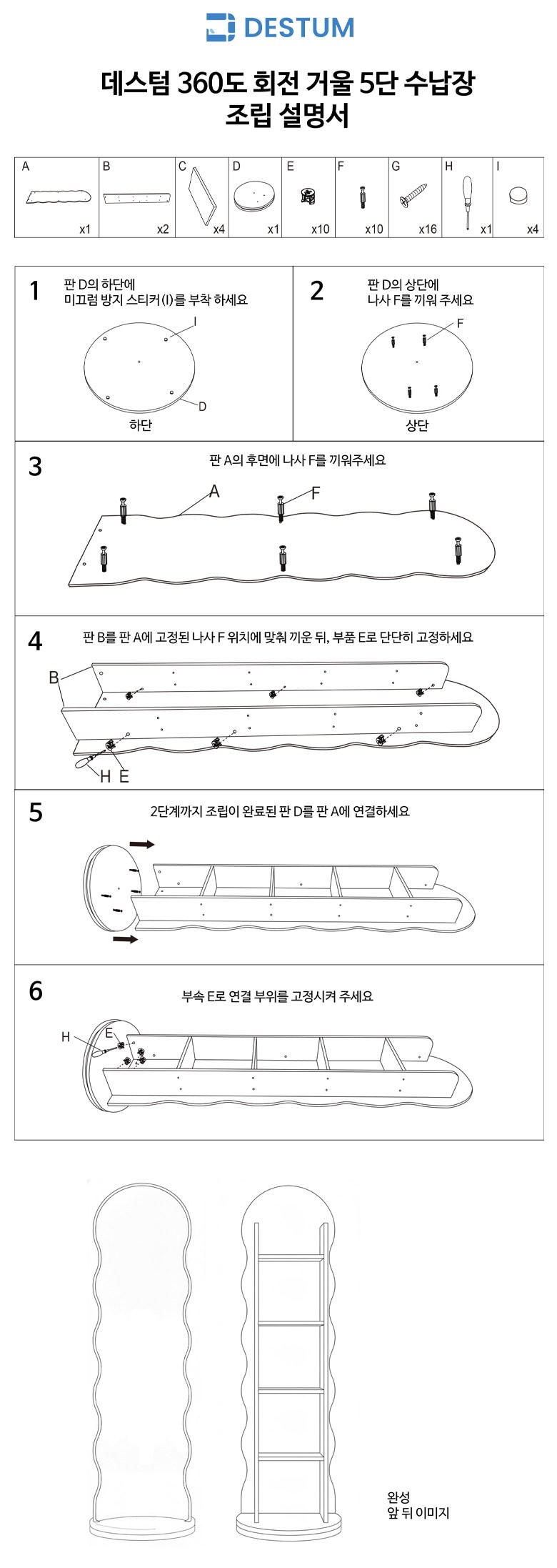 DESTUM

데스텀 360도 회전 거울 5단 수납장
조립 설명서

| A | B | C | D | E | F | G | H | I |
|---|---|---|---|---|---|---|---|---|
| x1 | x2 | x4 | x1 | x10 | x10 | x16 | x1 | x4 |

1
판 D의 하단에
미끄럼 방지 스티커(I)를 부착 하세요
I
D
하단

2
판 D의 상단에
나사 F를 끼워 주세요
F
상단

3
판 A의 후면에 나사 F를 끼워주세요
A
F

4
판 B를 판 A에 고정된 나사 F 위치에 맞춰 끼운 뒤, 부품 E로 단단히 고정하세요
B
H E

5
2단계까지 조립이 완료된 판 D를 판 A에 연결하세요

6
부속 E로 연결 부위를 고정시켜 주세요
H
E

완성
앞 뒤 이미지