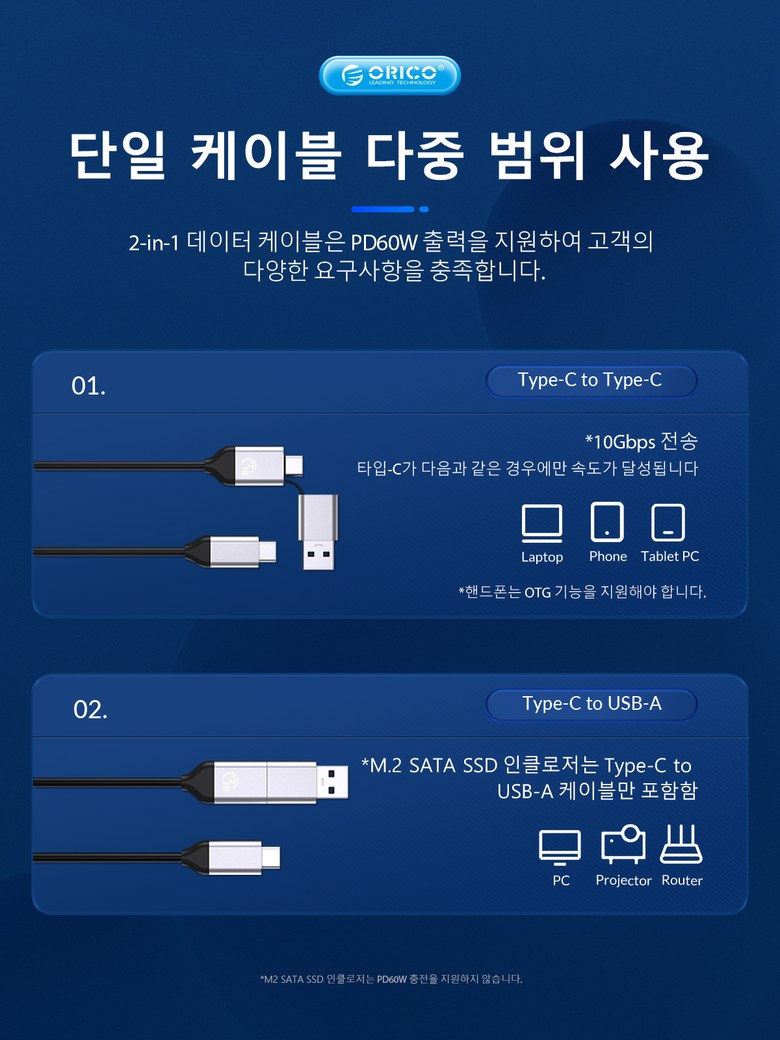 ORICO
LEADING TECHNOLOGY

단일 케이블 다중 범위 사용

2-in-1 데이터 케이블은 PD60W 출력을 지원하여 고객의 다양한 요구사항을 충족합니다.

01.

Type-C to Type-C

*10Gbps 전송
타입-C가 다음과 같은 경우에만 속도가 달성됩니다

Laptop
Phone
Tablet PC

*핸드폰는 OTG 기능을 지원해야 합니다.

02.

Type-C to USB-A

*M.2 SATA SSD 인클로저는 Type-C to USB-A 케이블만 포함함

PC
Projector
Router

*M2 SATA SSD 인클로저는 PD60W 충전을 지원하지 않습니다.