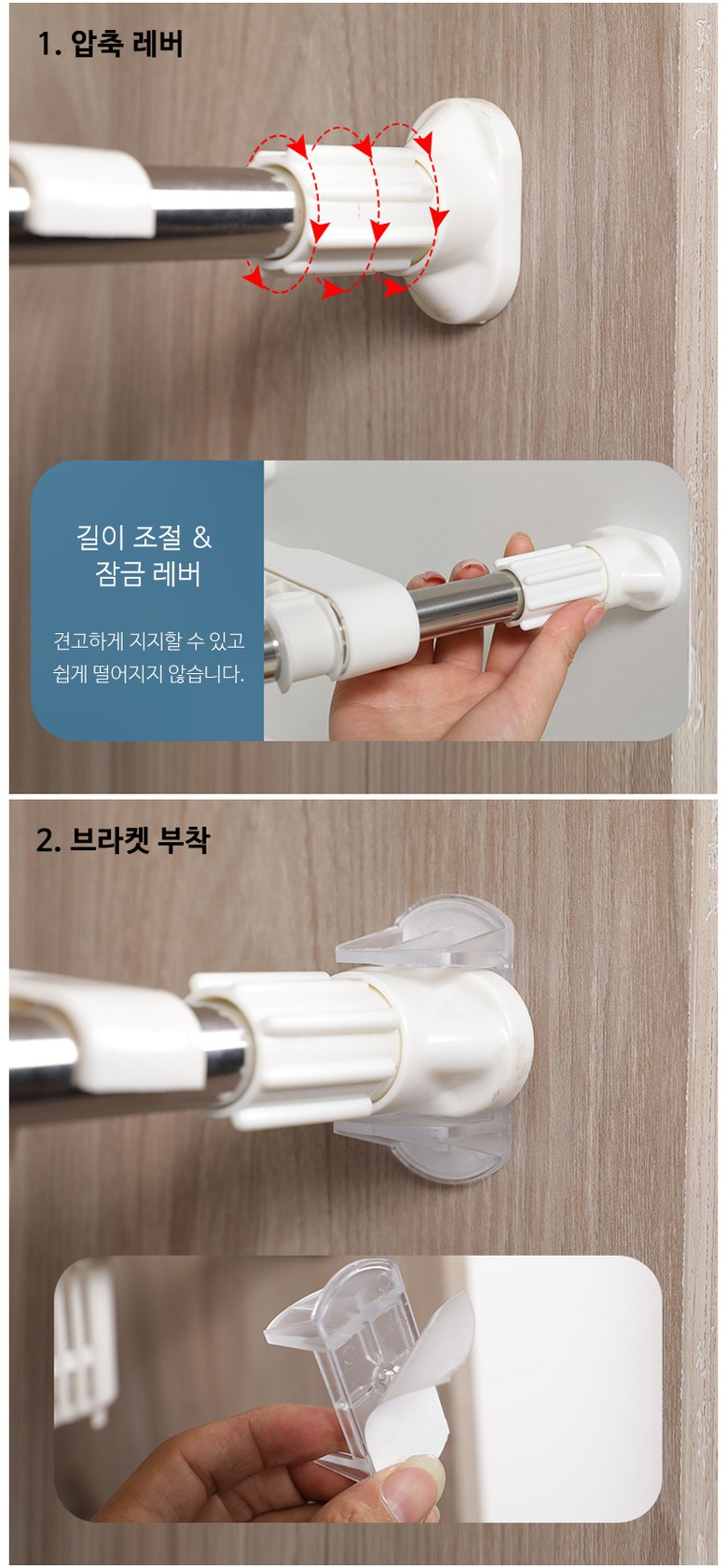 1. 압축 레버

길이 조절 &
잠금 레버

견고하게 지지할 수 있고
쉽게 떨어지지 않습니다.

2. 브라켓 부착