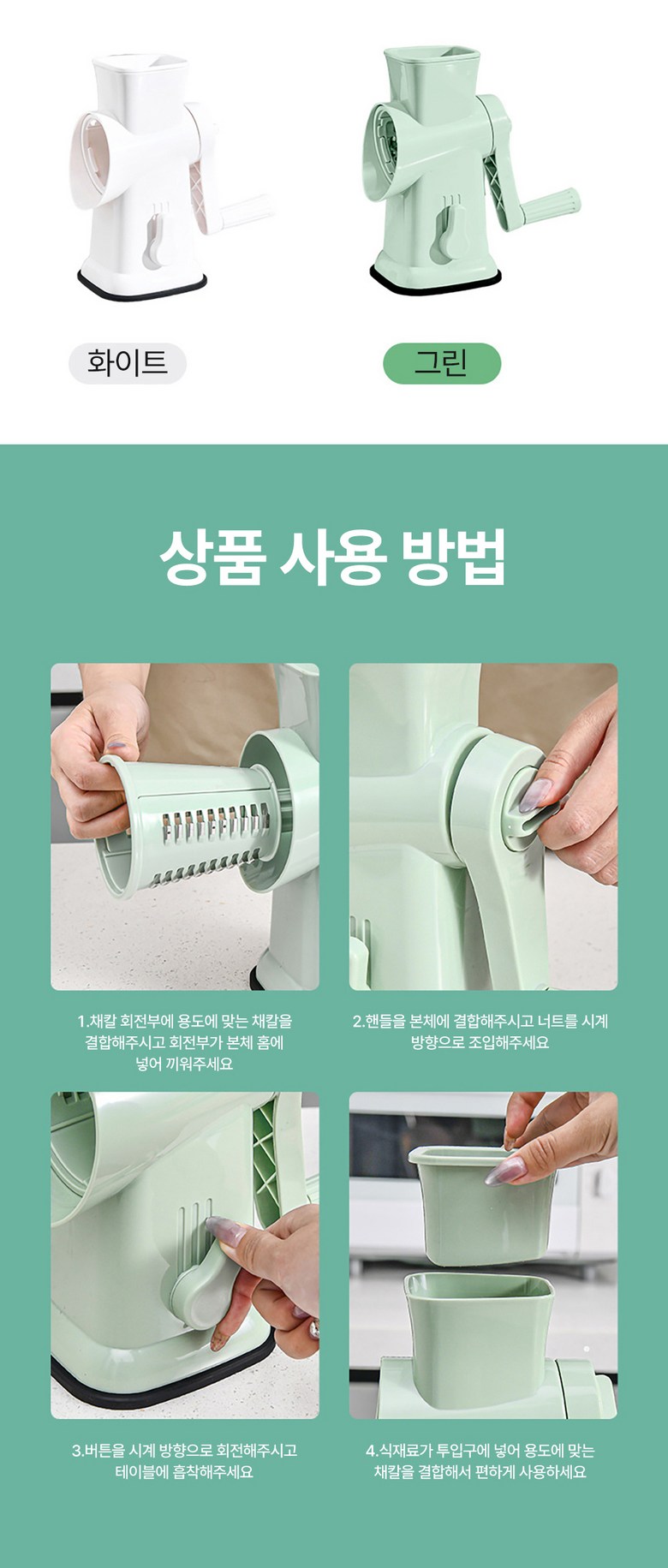 화이트

그린

상품 사용 방법

1.채칼 회전부에 용도에 맞는 채칼을 결합해주시고 회전부가 본체 홈에 넣어 끼워주세요

2.핸들을 본체에 결합해주시고 너트를 시계 방향으로 조입해주세요

3.버튼을 시계 방향으로 회전해주시고 테이블에 흡착해주세요

4.식재료가 투입구에 넣어 용도에 맞는 채칼을 결합해서 편하게 사용하세요