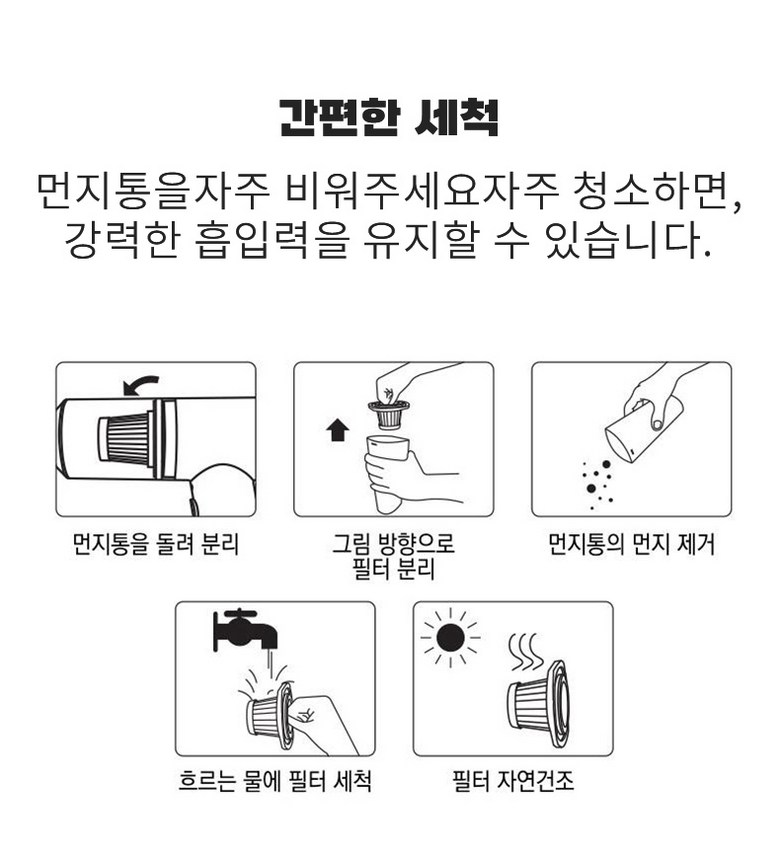 간편한 세척

먼지통을자주 비워주세요자주 청소하면, 강력한 흡입력을 유지할 수 있습니다.

먼지통을 돌려 분리

그림 방향으로 필터 분리

먼지통의 먼지 제거

흐르는 물에 필터 세척

필터 자연건조