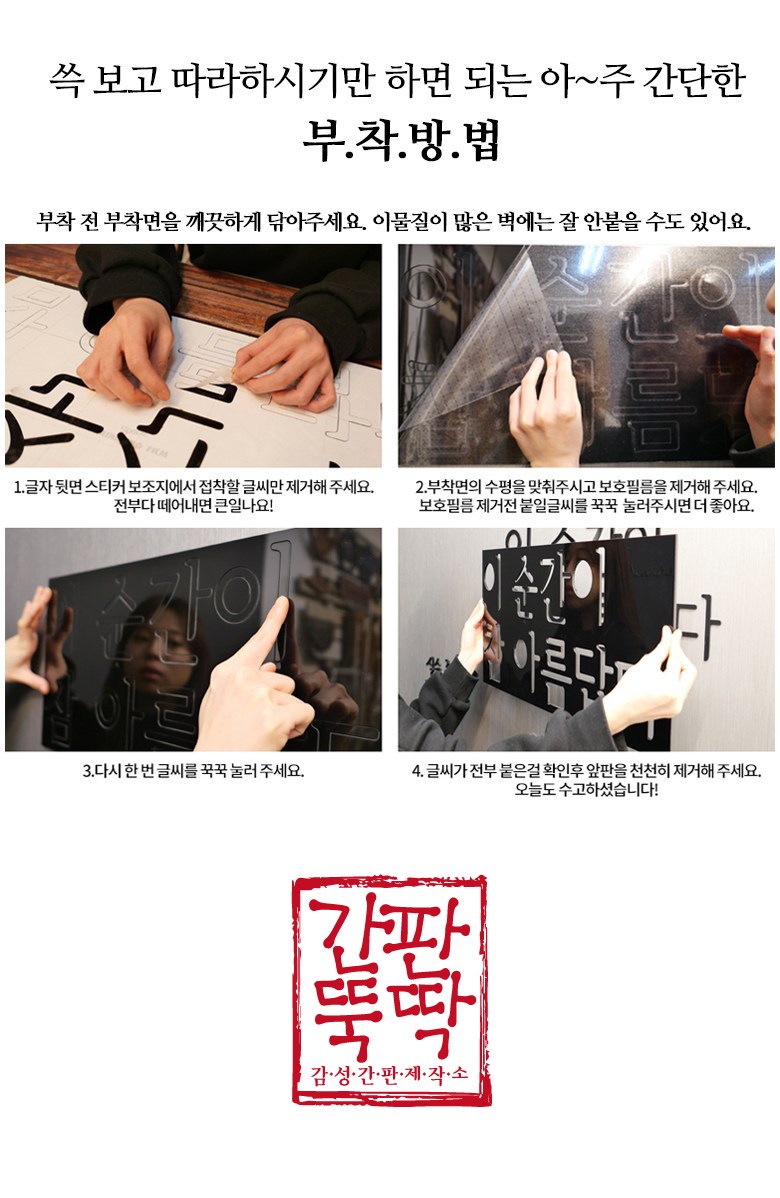 쓱 보고 따라하시기만 하면 되는 아~주 간단한

부.착.방.법

부착 전 부착면을 깨끗하게 닦아주세요. 이물질이 많은 벽에는 잘 안붙을 수도 있어요.

1.글자 뒷면 스티커 보조지에서 접착할 글씨만 제거해 주세요. 전부다 떼어내면 큰일나요!

2.부착면의 수평을 맞춰주시고 보호필름을 제거해 주세요. 보호필름 제거전 붙일글씨를 꾹꾹 눌러주시면 더 좋아요.

3.다시 한 번 글씨를 꾹꾹 눌러 주세요.

4. 글씨가 전부 붙은걸 확인후 앞판을 천천히 제거해 주세요. 오늘도 수고하셨습니다!

간판 뚝딱

감·성·간·판·제·작·소