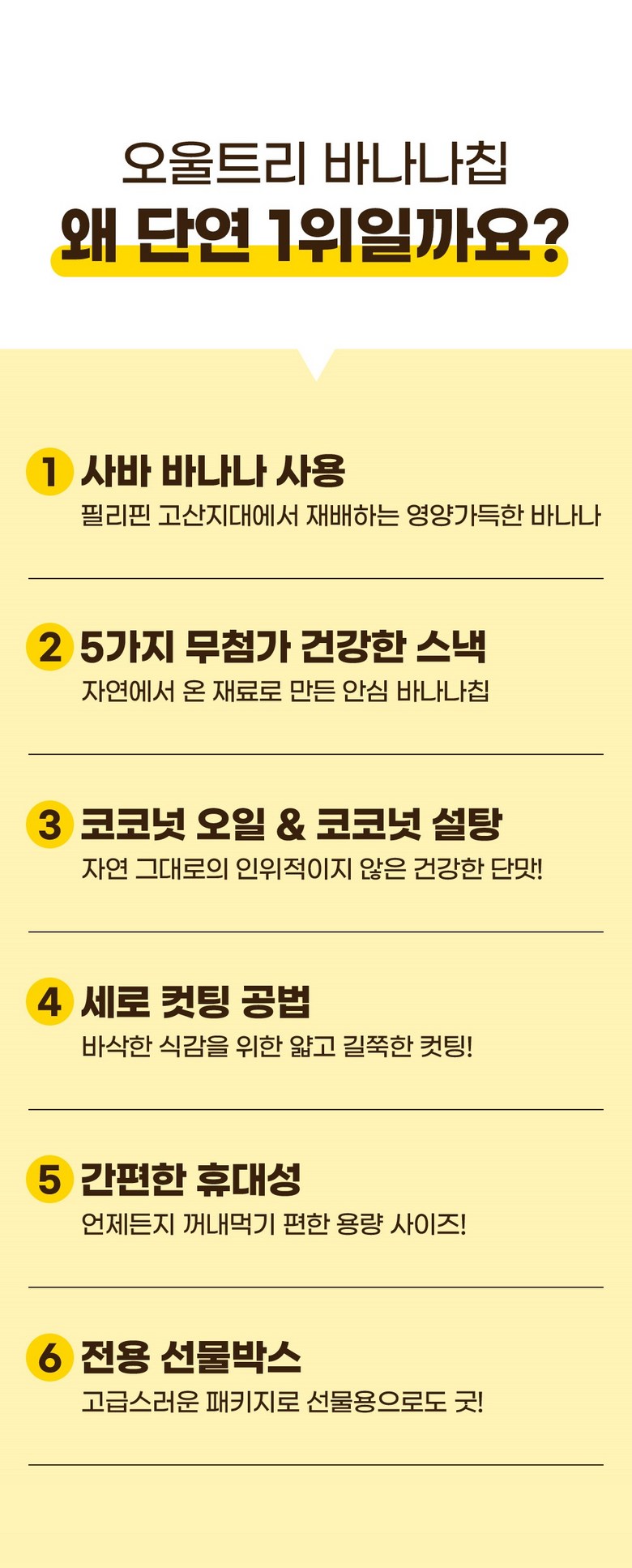 오울트리 바나나칩
왜 단연 1위일까요?

1 사바 바나나 사용
필리핀 고산지대에서 재배하는 영양가득한 바나나

2 5가지 무첨가 건강한 스낵
자연에서 온 재료로 만든 안심 바나나칩

3 코코넛 오일 & 코코넛 설탕
자연 그대로의 인위적이지 않은 건강한 단맛!

4 세로 컷팅 공법
바삭한 식감을 위한 얇고 길쭉한 컷팅!

5 간편한 휴대성
언제든지 꺼내먹기 편한 용량 사이즈!

6 전용 선물박스
고급스러운 패키지로 선물용으로도 굿!