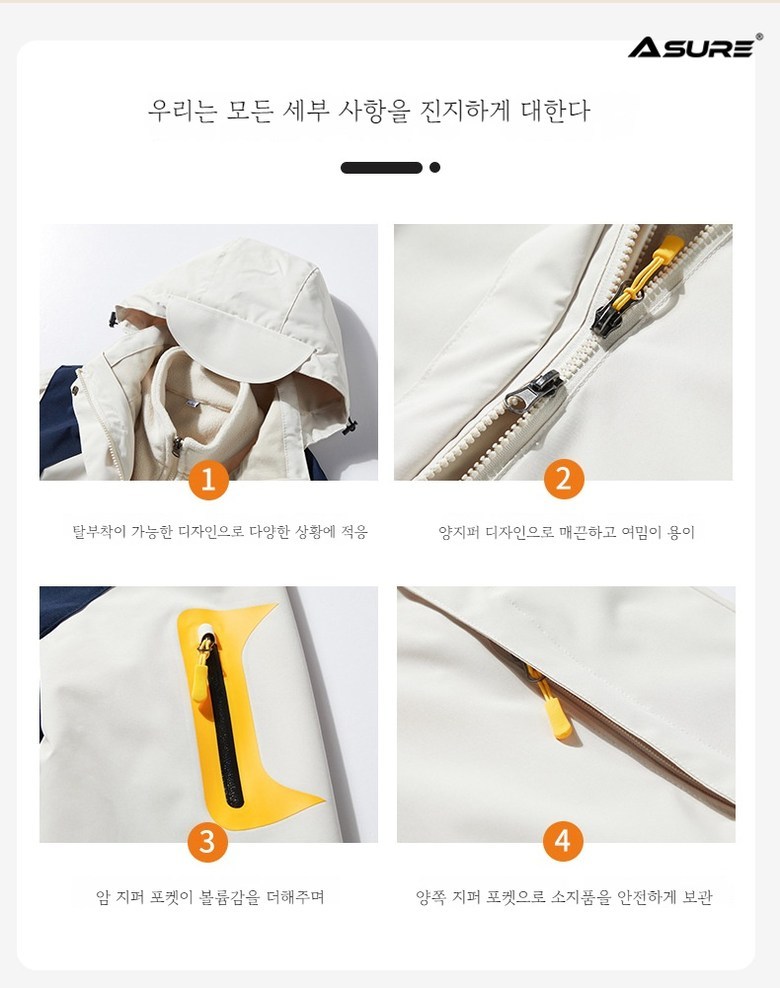 ASURE®

우리는 모든 세부 사항을 진지하게 대한다

1

탈부착이 가능한 디자인으로 다양한 상황에 적응

2

양지퍼 디자인으로 매끈하고 여밈이 용이

3

암 지퍼 포켓이 볼륨감을 더해주며

4

양쪽 지퍼 포켓으로 소지품을 안전하게 보관