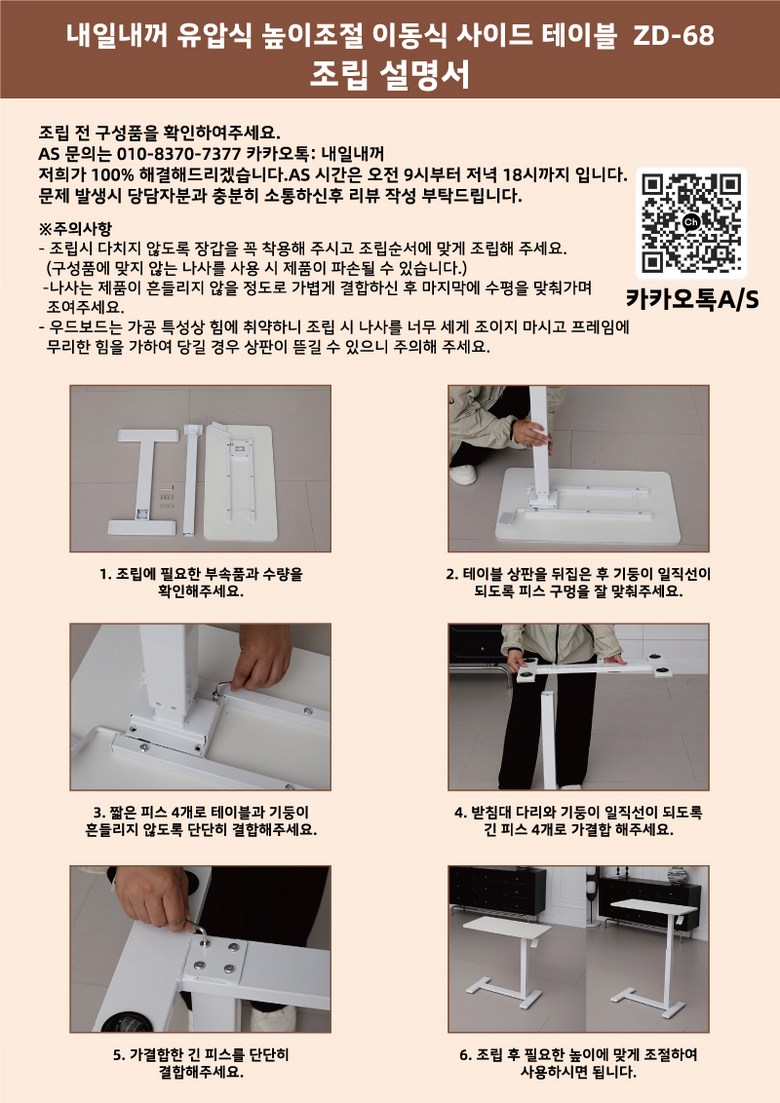 내일내꺼 유압식 높이조절 이동식 사이드 테이블 ZD-68
조립 설명서

조립 전 구성품을 확인하여주세요.
AS 문의는 010-8370-7377 카카오톡: 내일내꺼
저희가 100% 해결해드리겠습니다.AS 시간은 오전 9시부터 저녁 18시까지 입니다.
문제 발생시 당담자분과 충분히 소통하신후 리뷰 작성 부탁드립니다.

※주의사항
- 조립시 다치지 않도록 장갑을 꼭 착용해 주시고 조립순서에 맞게 조립해 주세요.
(구성품에 맞지 않는 나사를 사용 시 제품이 파손될 수 있습니다.)
-나사는 제품이 흔들리지 않을 정도로 가볍게 결합하신 후 마지막에 수평을 맞춰가며 조여주세요.
- 우드보드는 가공 특성상 힘에 취약하니 조립 시 나사를 너무 세게 조이지 마시고 프레임에 무리한 힘을 가하여 당길 경우 상판이 뜯길 수 있으니 주의해 주세요.

Ch
카카오톡A/S

1. 조립에 필요한 부속품과 수량을 확인해주세요.

2. 테이블 상판을 뒤집은 후 기둥이 일직선이 되도록 피스 구멍을 잘 맞춰주세요.

3. 짧은 피스 4개로 테이블과 기둥이 흔들리지 않도록 단단히 결합해주세요.

4. 받침대 다리와 기둥이 일직선이 되도록 긴 피스 4개로 가결합 해주세요.

5. 가결합한 긴 피스를 단단히 결합해주세요.

6. 조립 후 필요한 높이에 맞게 조절하여 사용하시면 됩니다.