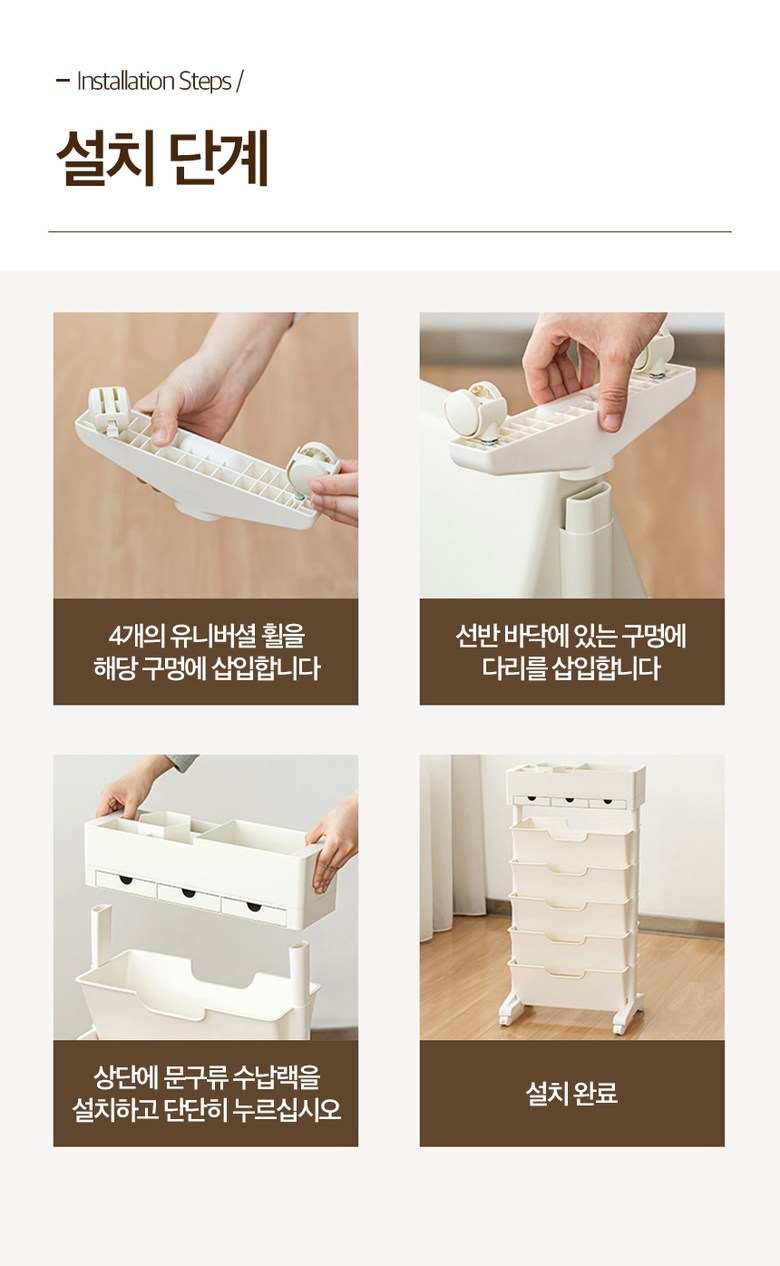 – Installation Steps /

설치 단계

4개의 유니버설 휠을 해당 구멍에 삽입합니다

선반 바닥에 있는 구멍에 다리를 삽입합니다

상단에 문구류 수납랙을 설치하고 단단히 누르십시오

설치 완료