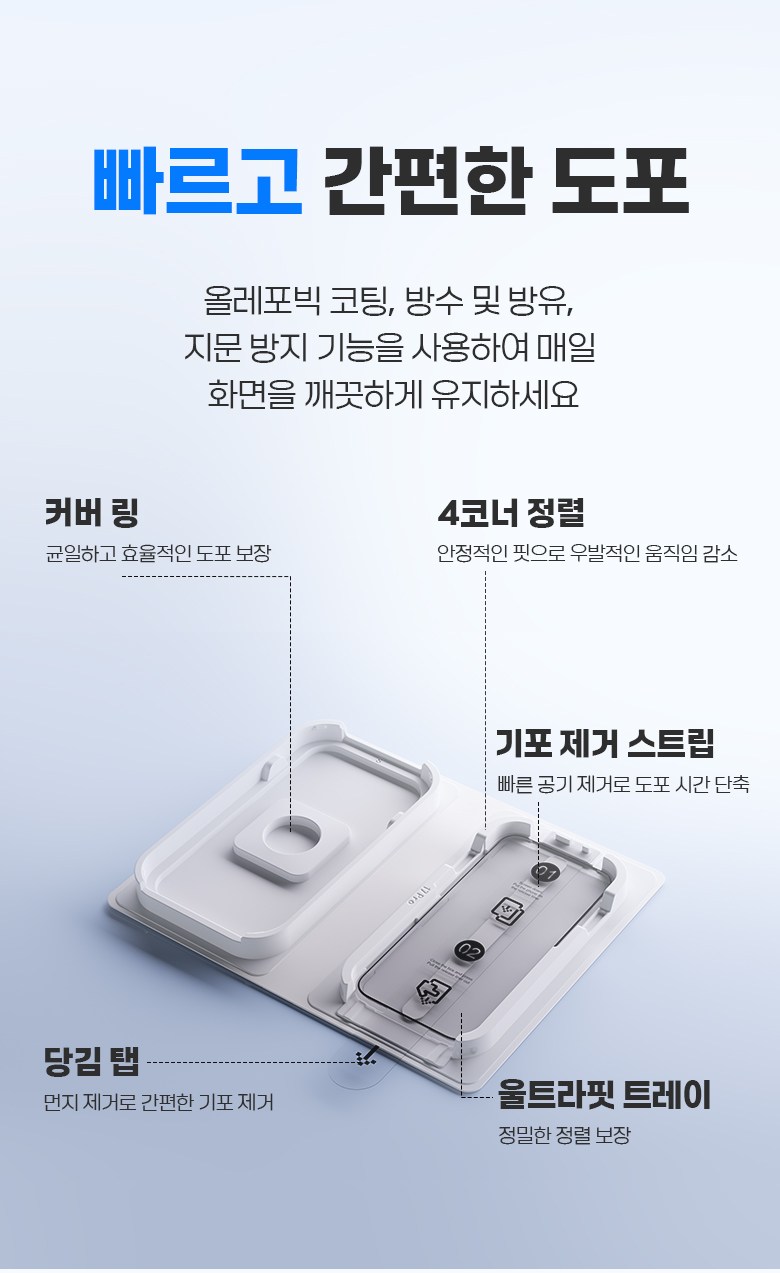 빠르고 간편한 도포

올레포빅 코팅, 방수 및 방유, 지문 방지 기능을 사용하여 매일 화면을 깨끗하게 유지하세요

커버 링
균일하고 효율적인 도포 보장

4코너 정렬
안정적인 핏으로 우발적인 움직임 감소

기포 제거 스트립
빠른 공기 제거로 도포 시간 단축

01

02

당김 탭
먼지 제거로 간편한 기포 제거

울트라핏 트레이
정밀한 정렬 보장