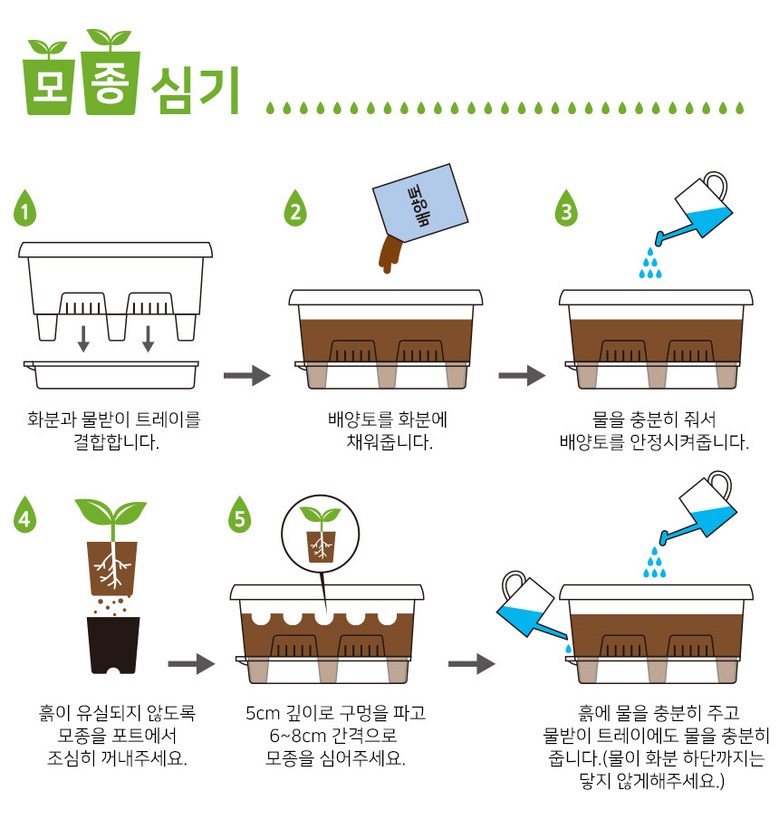 모종 심기

1

화분과 물받이 트레이를 결합합니다.

2

배양토

배양토를 화분에 채워줍니다.

3

물을 충분히 줘서 배양토를 안정시켜줍니다.

4

흙이 유실되지 않도록 모종을 포트에서 조심히 꺼내주세요.

5

5cm 깊이로 구멍을 파고 6~8cm 간격으로 모종을 심어주세요.

흙에 물을 충분히 주고 물받이 트레이에도 물을 충분히 줍니다.(물이 화분 하단까지는 닿지 않게해주세요.)