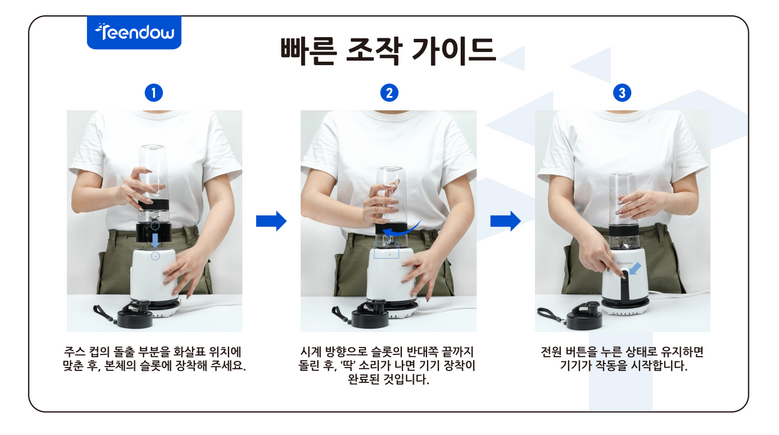 Teendow

빠른 조작 가이드

1

주스 컵의 돌출 부분을 화살표 위치에 맞춘 후, 본체의 슬롯에 장착해 주세요.

2

시계 방향으로 슬롯의 반대쪽 끝까지 돌린 후, '딱' 소리가 나면 기기 장착이 완료된 것입니다.

3

전원 버튼을 누른 상태로 유지하면 기기가 작동을 시작합니다.