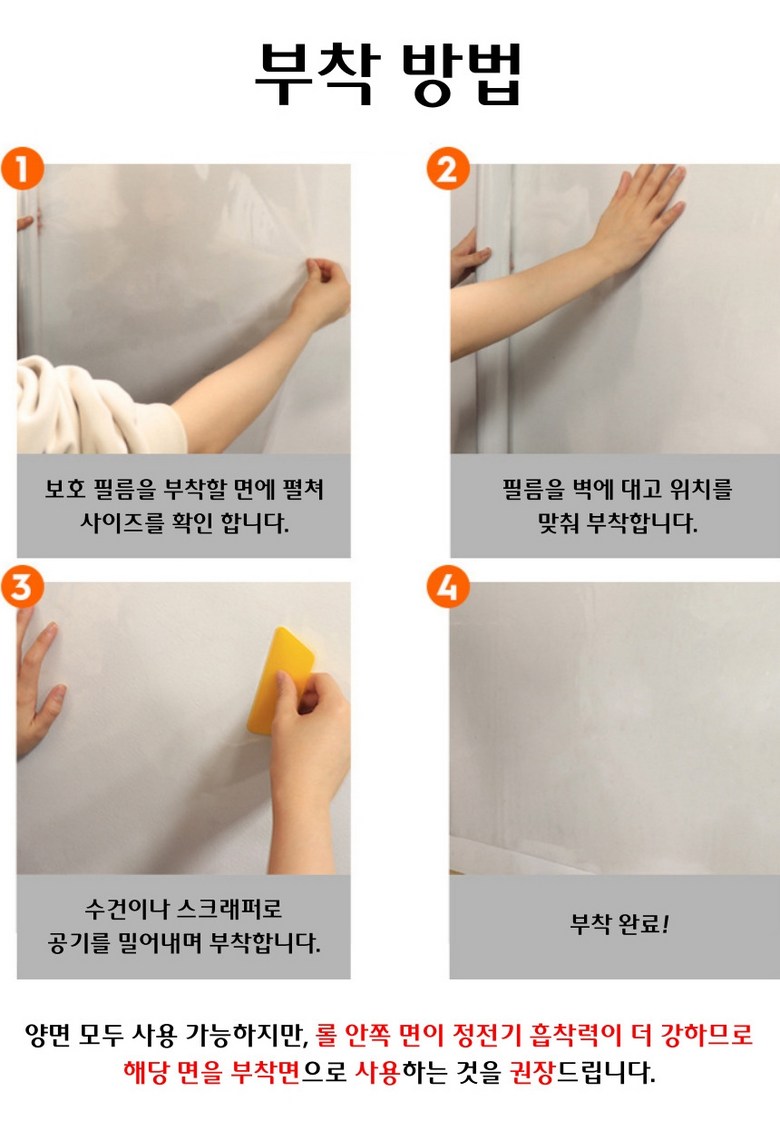 부착 방법

1

보호 필름을 부착할 면에 펼쳐 사이즈를 확인 합니다.

2

필름을 벽에 대고 위치를 맞춰 부착합니다.

3

수건이나 스크래퍼로 공기를 밀어내며 부착합니다.

4

부착 완료!

양면 모두 사용 가능하지만, 롤 안쪽 면이 정전기 흡착력이 더 강하므로 해당 면을 부착면으로 사용하는 것을 권장드립니다.