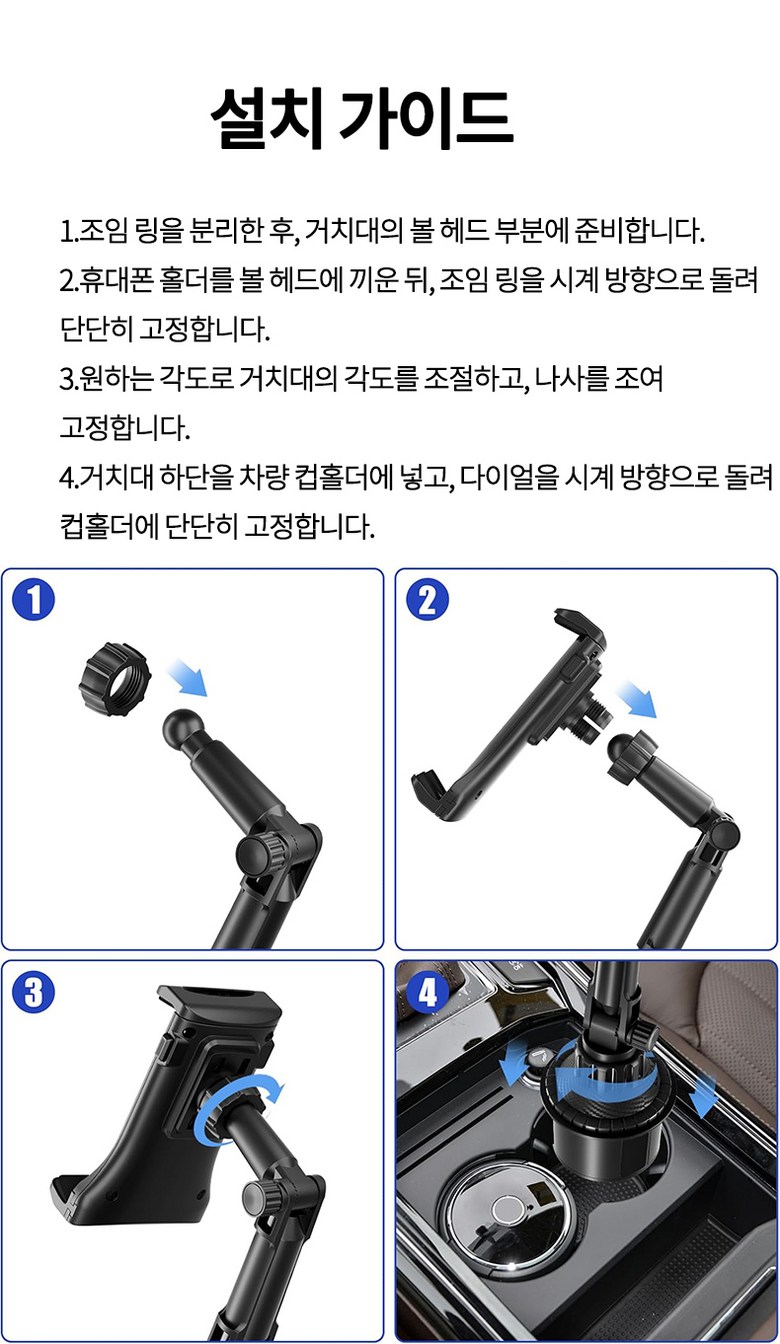 설치 가이드

1.조임 링을 분리한 후, 거치대의 볼 헤드 부분에 준비합니다.

2.휴대폰 홀더를 볼 헤드에 끼운 뒤, 조임 링을 시계 방향으로 돌려 단단히 고정합니다.

3.원하는 각도로 거치대의 각도를 조절하고, 나사를 조여 고정합니다.

4.거치대 하단을 차량 컵홀더에 넣고, 다이얼을 시계 방향으로 돌려 컵홀더에 단단히 고정합니다.

1

2

3

4