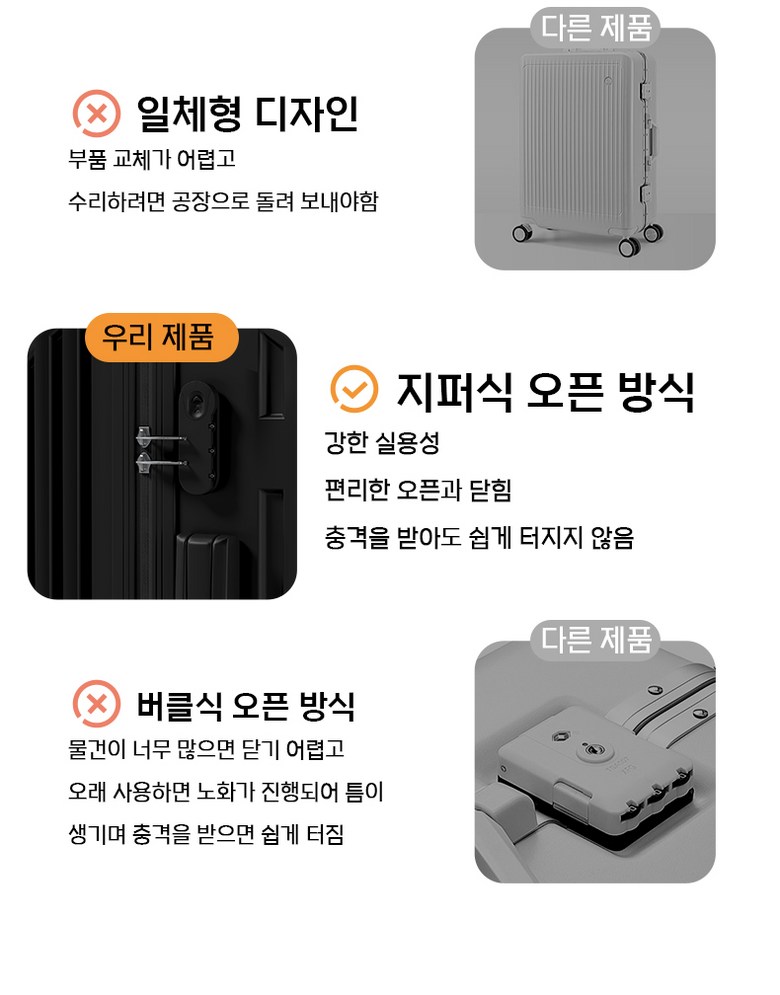 다른 제품

일체형 디자인

부품 교체가 어렵고

수리하려면 공장으로 돌려 보내야함

우리 제품

지퍼식 오픈 방식

강한 실용성

편리한 오픈과 닫힘

충격을 받아도 쉽게 터지지 않음

다른 제품

버클식 오픈 방식

물건이 너무 많으면 닫기 어렵고

오래 사용하면 노화가 진행되어 틈이

생기며 충격을 받으면 쉽게 터짐