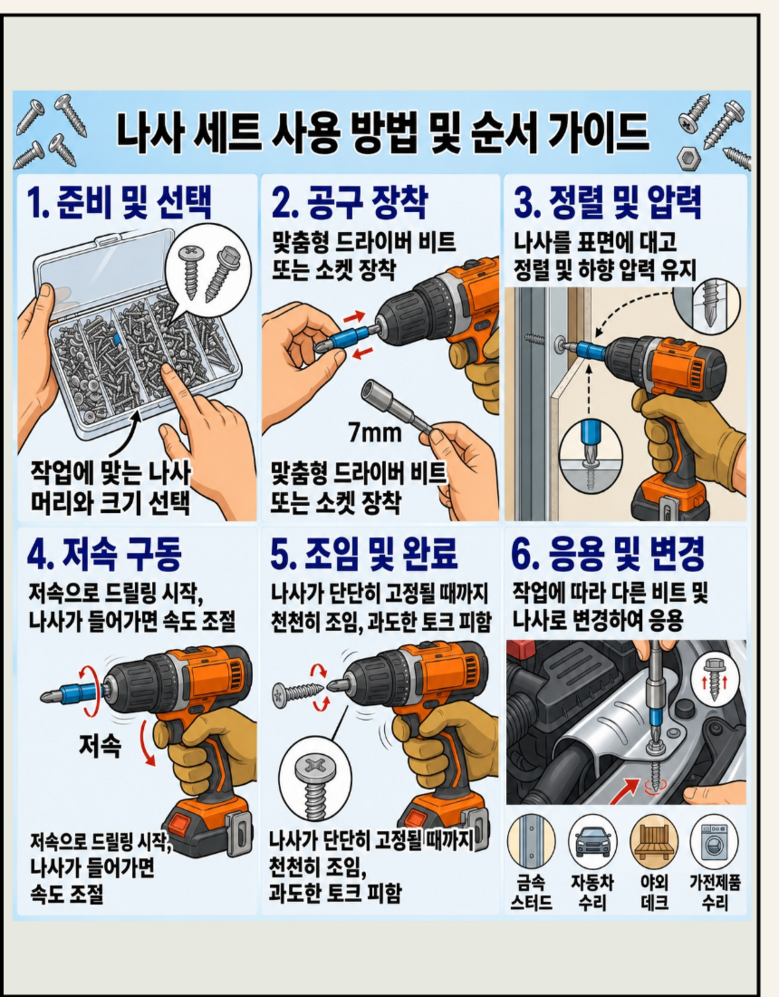 나사 세트 사용 방법 및 순서 가이드

1. 준비 및 선택

작업에 맞는 나사 머리와 크기 선택

2. 공구 장착

맞춤형 드라이버 비트 또는 소켓 장착

7mm

맞춤형 드라이버 비트 또는 소켓 장착

3. 정렬 및 압력

나사를 표면에 대고 정렬 및 하향 압력 유지

4. 저속 구동

저속으로 드릴링 시작, 나사가 들어가면 속도 조절

저속

저속으로 드릴링 시작, 나사가 들어가면 속도 조절

5. 조임 및 완료

나사가 단단히 고정될 때까지 천천히 조임, 과도한 토크 피함

나사가 단단히 고정될 때까지 천천히 조임, 과도한 토크 피함

6. 응용 및 변경

작업에 따라 다른 비트 및 나사로 변경하여 응용

금속 스터드

자동차 수리

야외 데크

가전제품 수리