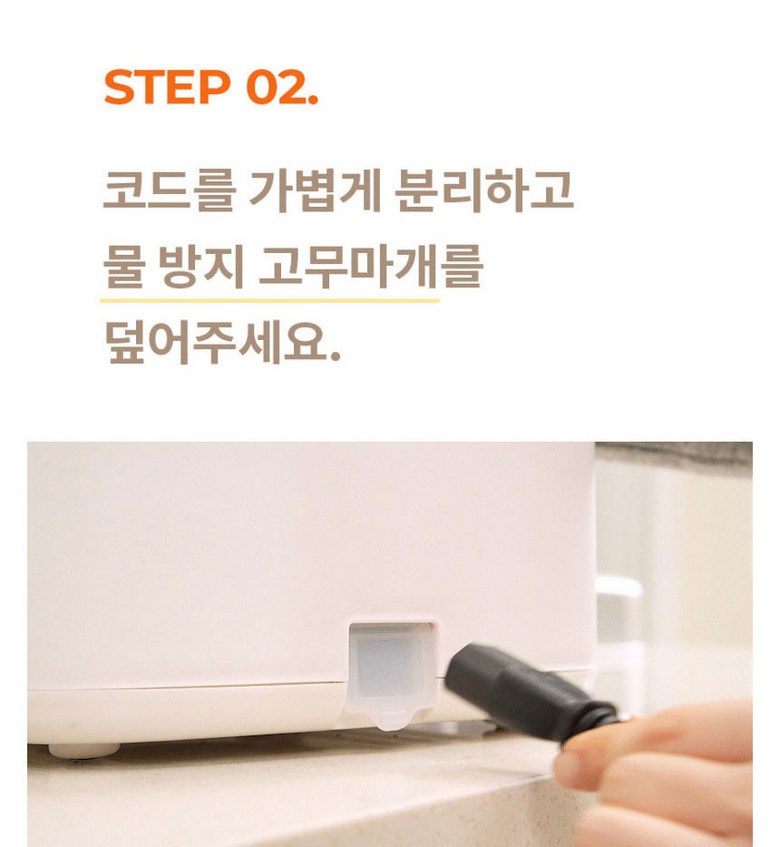 STEP 02.

코드를 가볍게 분리하고
물 방지 고무마개를
덮어주세요.