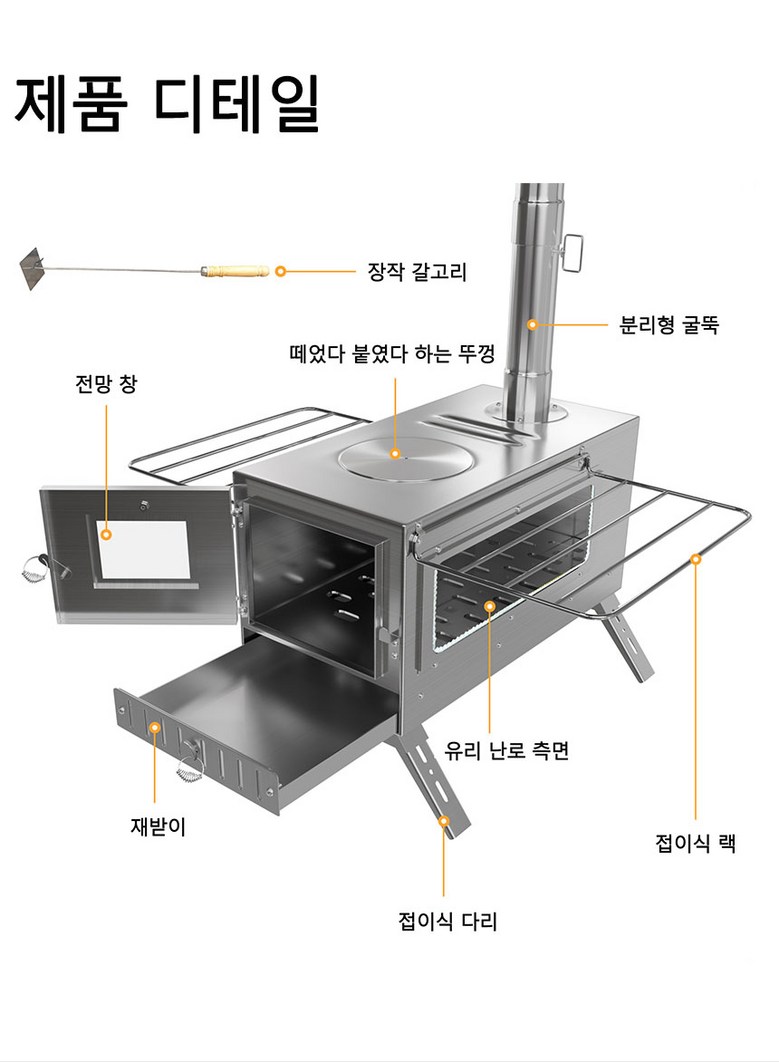 제품 디테일

장작 갈고리

분리형 굴뚝

떼었다 붙였다 하는 뚜껑

전망 창

유리 난로 측면

재받이

접이식 랙

접이식 다리