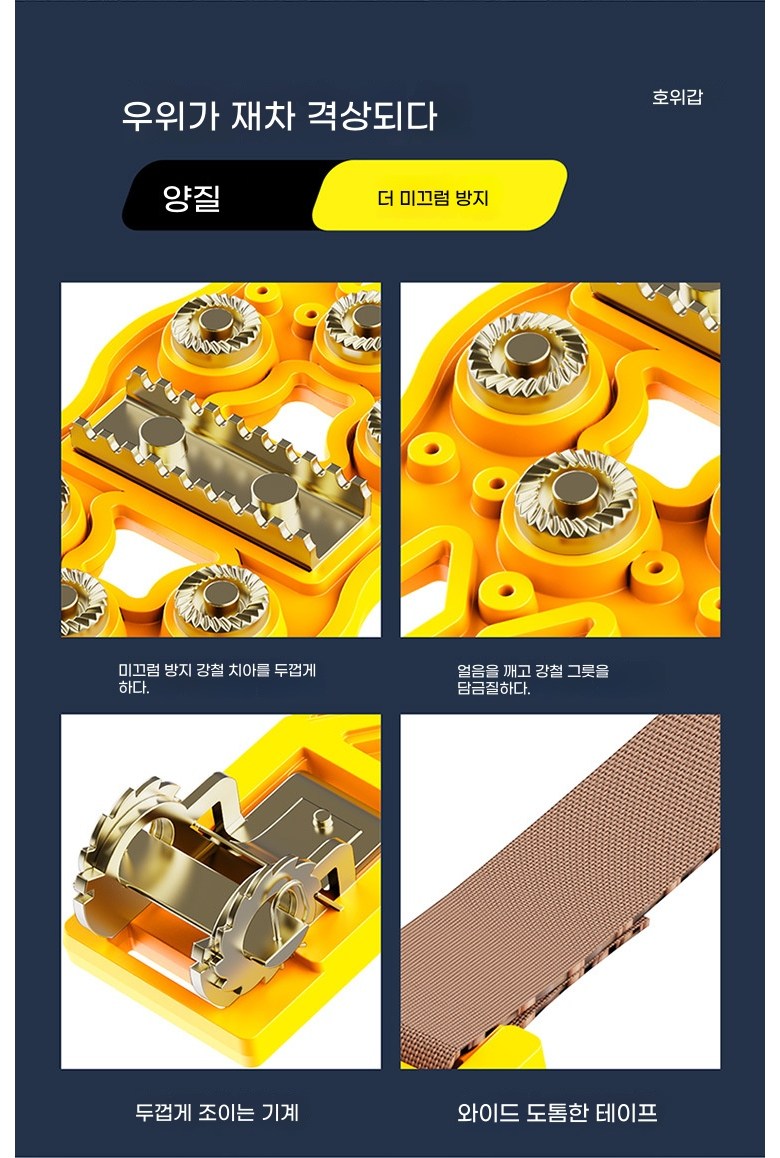 우위가 재차 격상되다

호위갑

양질

더 미끄럼 방지

미끄럼 방지 강철 치아를 두껍게 하다.

얼음을 깨고 강철 그릇을 담금질하다.

두껍게 조이는 기계

와이드 도톰한 테이프