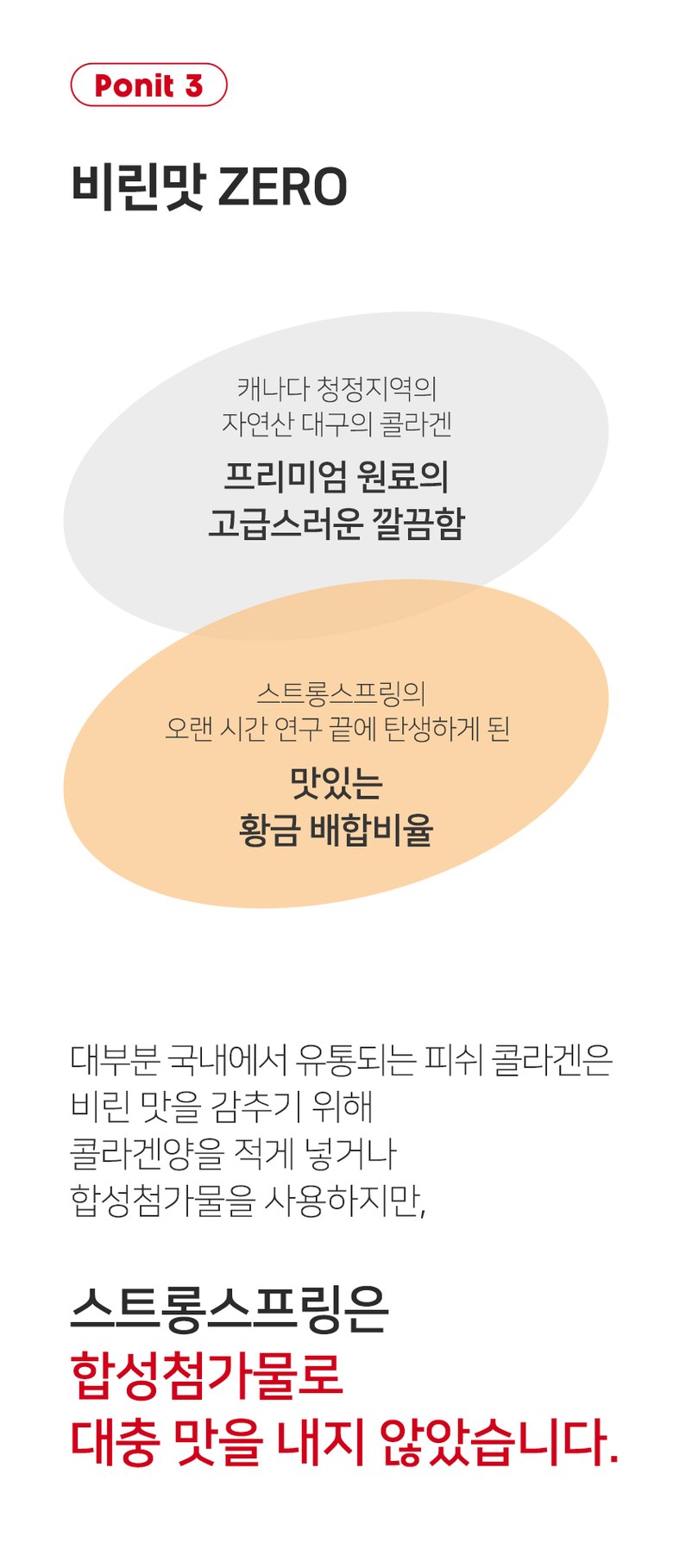 Ponit 3

비린맛 ZERO

캐나다 청정지역의
자연산 대구의 콜라겐

프리미엄 원료의
고급스러운 깔끔함

스트롱스프링의
오랜 시간 연구 끝에 탄생하게 된

맛있는
황금 배합비율

대부분 국내에서 유통되는 피쉬 콜라겐은
비린 맛을 감추기 위해
콜라겐양을 적게 넣거나
합성첨가물을 사용하지만,

스트롱스프링은
합성첨가물로
대충 맛을 내지 않았습니다.