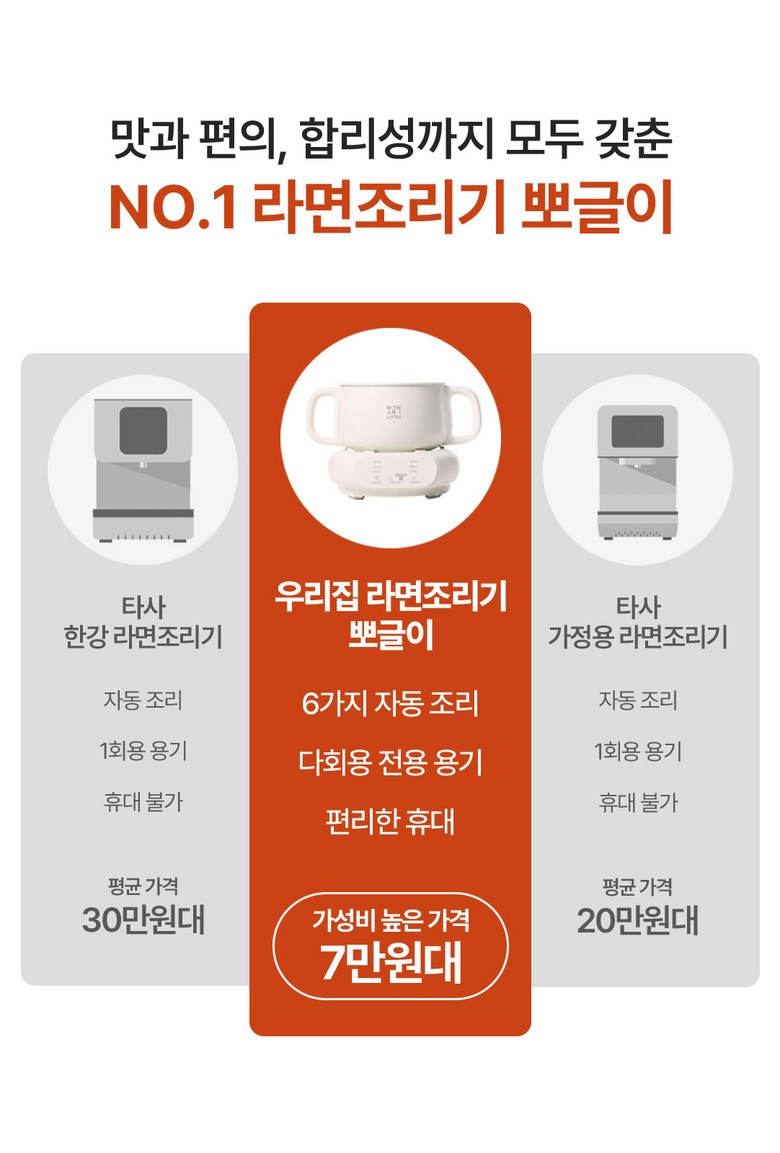 맛과 편의, 합리성까지 모두 갖춘
NO.1 라면조리기 뽀글이

타사
한강 라면조리기

자동 조리

1회용 용기

휴대 불가

평균 가격
30만원대

우리집 라면조리기
뽀글이

6가지 자동 조리

다회용 전용 용기

편리한 휴대

가성비 높은 가격
7만원대

타사
가정용 라면조리기

자동 조리

1회용 용기

휴대 불가

평균 가격
20만원대