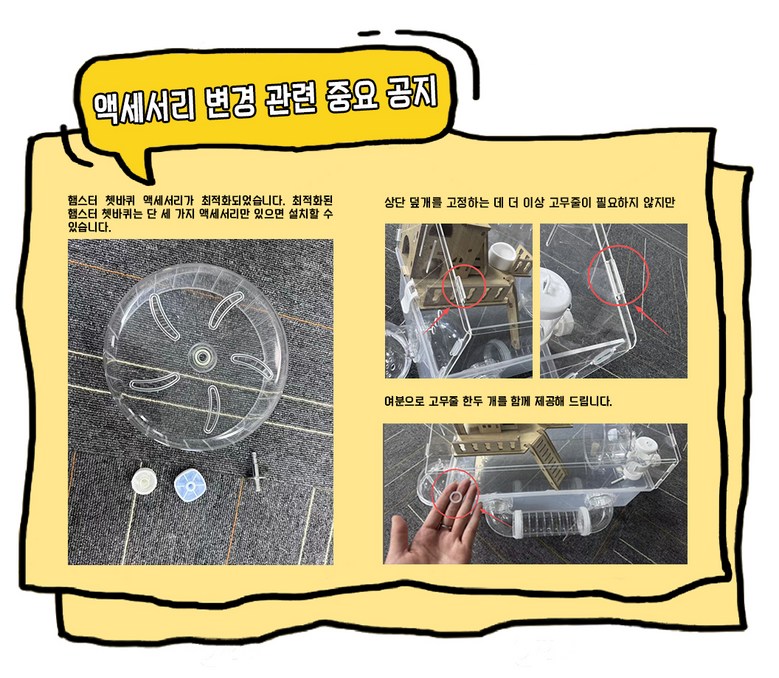 액세서리 변경 관련 중요 공지

햄스터 쳇바퀴 액세서리가 최적화되었습니다. 최적화된 햄스터 쳇바퀴는 단 세 가지 액세서리만 있으면 설치할 수 있습니다.

상단 덮개를 고정하는 데 더 이상 고무줄이 필요하지 않지만

여분으로 고무줄 한두 개를 함께 제공해 드립니다.