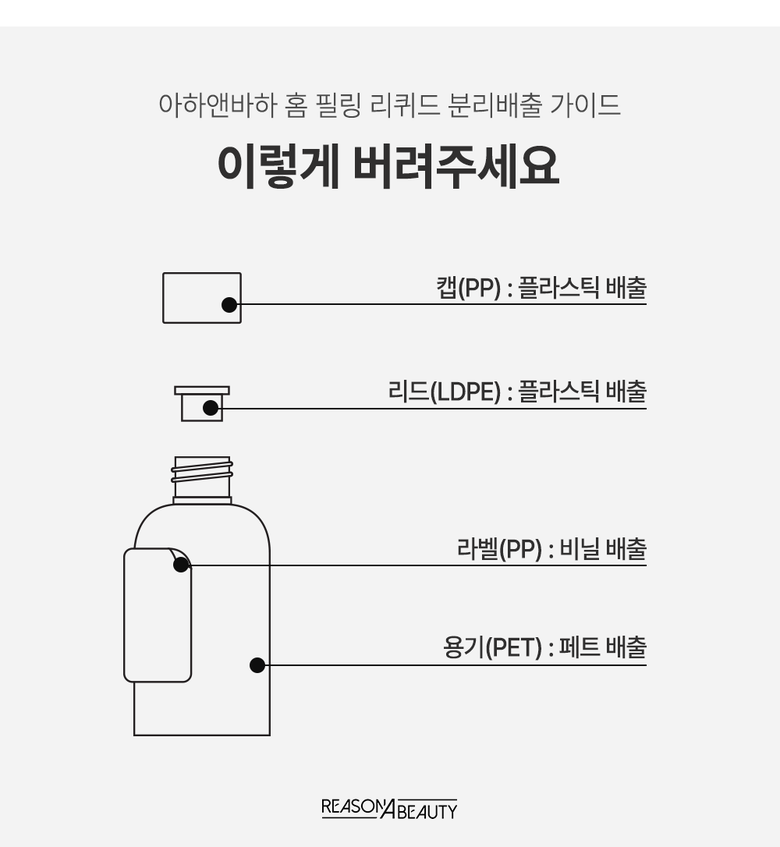 아하앤바하 홈 필링 리퀴드 분리배출 가이드

이렇게 버려주세요

캡(PP) : 플라스틱 배출

리드(LDPE) : 플라스틱 배출

라벨(PP) : 비닐 배출

용기(PET) : 페트 배출

REASON A BEAUTY