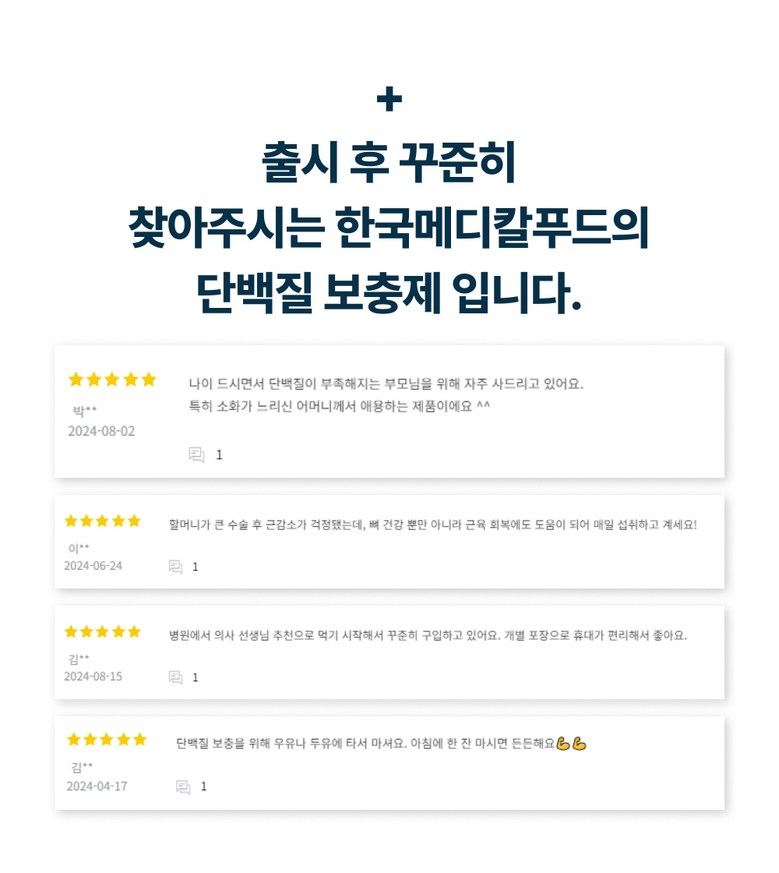 +

출시 후 꾸준히
찾아주시는 한국메디칼푸드의
단백질 보충제 입니다.

★★★★★
박**
2024-08-02

나이 드시면서 단백질이 부족해지는 부모님을 위해 자주 사드리고 있어요.
특히 소화가 느리신 어머니께서 애용하는 제품이에요 ^^

1

★★★★★
이**
2024-06-24

할머니가 큰 수술 후 근감소가 걱정됐는데, 뼈 건강 뿐만 아니라 근육 회복에도 도움이 되어 매일 섭취하고 계세요!

1

★★★★★
김**
2024-08-15

병원에서 의사 선생님 추천으로 먹기 시작해서 꾸준히 구입하고 있어요. 개별 포장으로 휴대가 편리해서 좋아요.

1

★★★★★
김**
2024-04-17

단백질 보충을 위해 우유나 두유에 타서 마셔요. 아침에 한 잔 마시면 든든해요💪💪

1