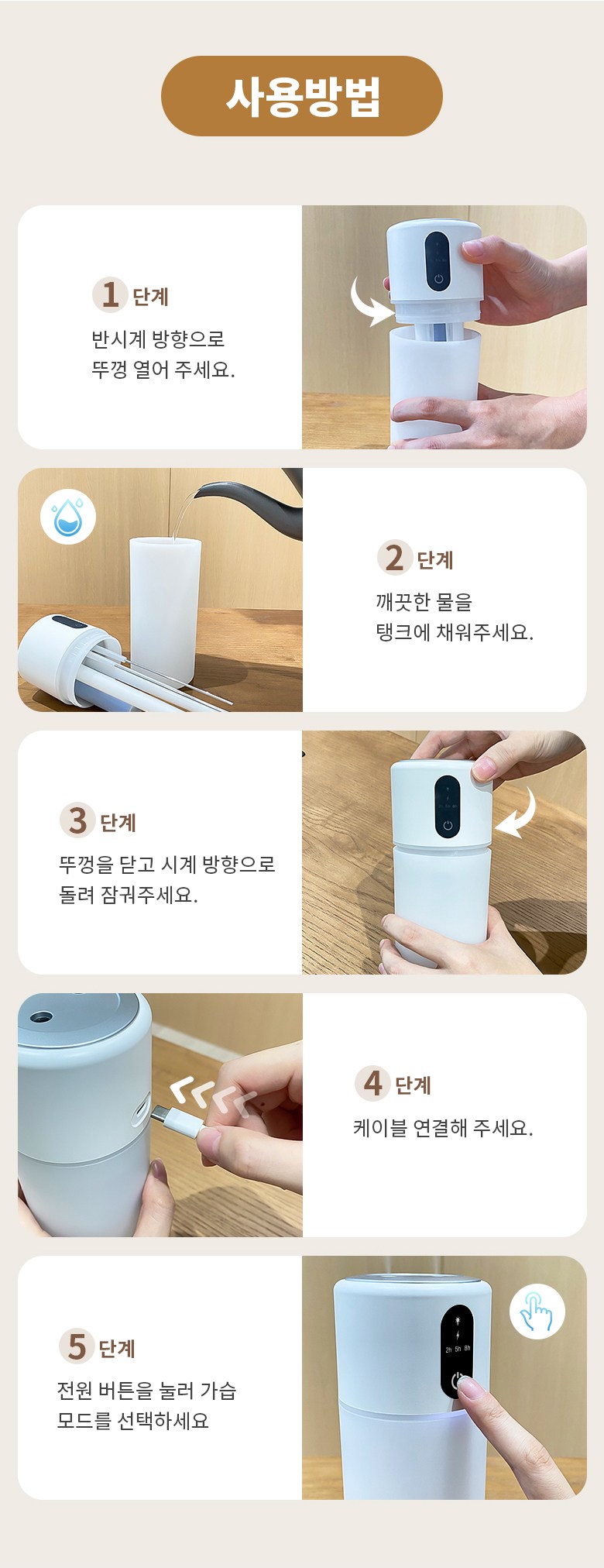 사용방법

1 단계
반시계 방향으로 뚜껑 열어 주세요.

2 단계
깨끗한 물을 탱크에 채워주세요.

3 단계
뚜껑을 닫고 시계 방향으로 돌려 잠궈주세요.

4 단계
케이블 연결해 주세요.

5 단계
전원 버튼을 눌러 가습 모드를 선택하세요

2h 5h 8h