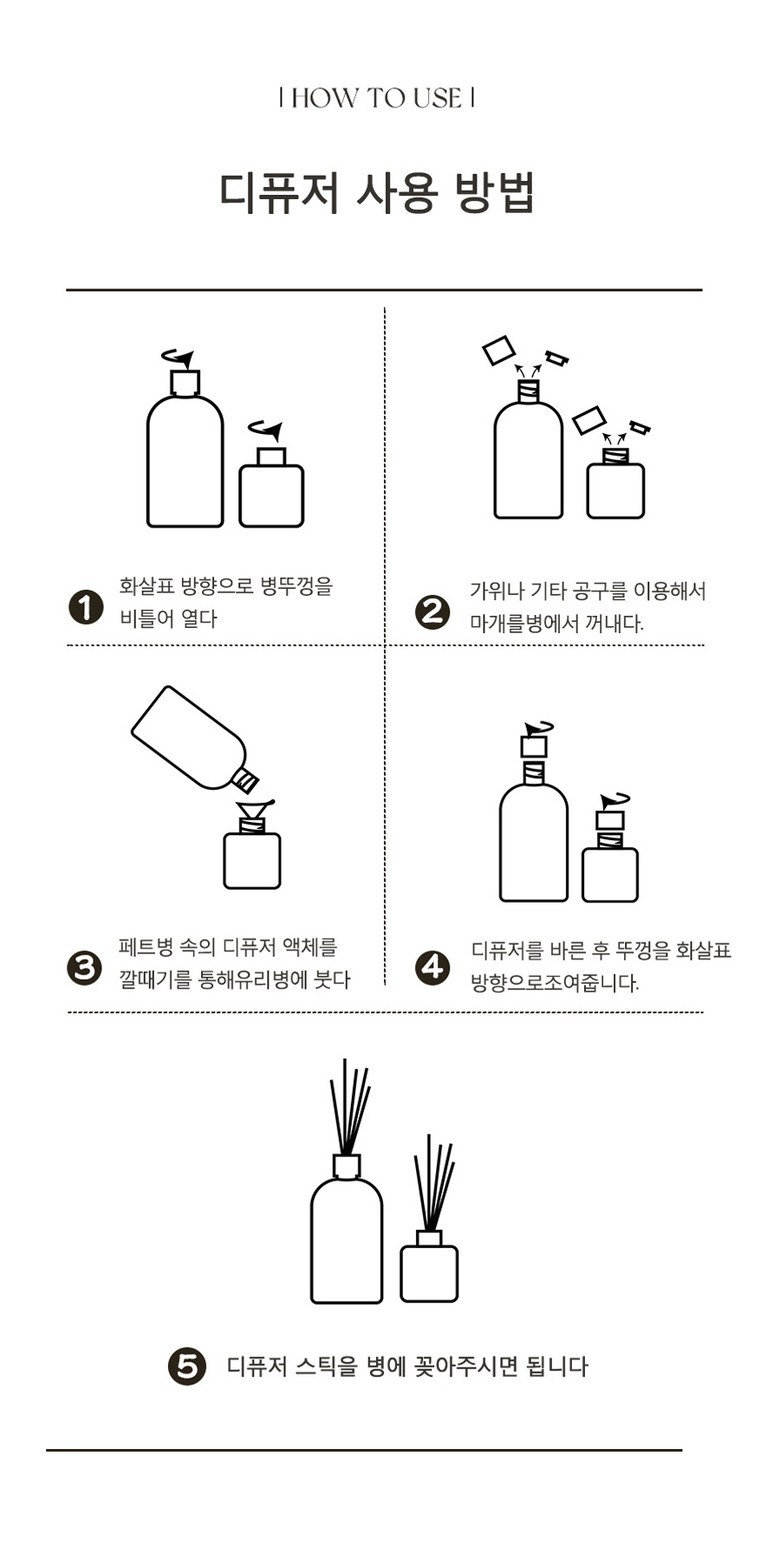 | HOW TO USE |

디퓨저 사용 방법

1 화살표 방향으로 병뚜껑을 비틀어 열다

2 가위나 기타 공구를 이용해서 마개를병에서 꺼내다.

3 페트병 속의 디퓨저 액체를 깔때기를 통해유리병에 붓다

4 디퓨저를 바른 후 뚜껑을 화살표 방향으로조여줍니다.

5 디퓨저 스틱을 병에 꽂아주시면 됩니다