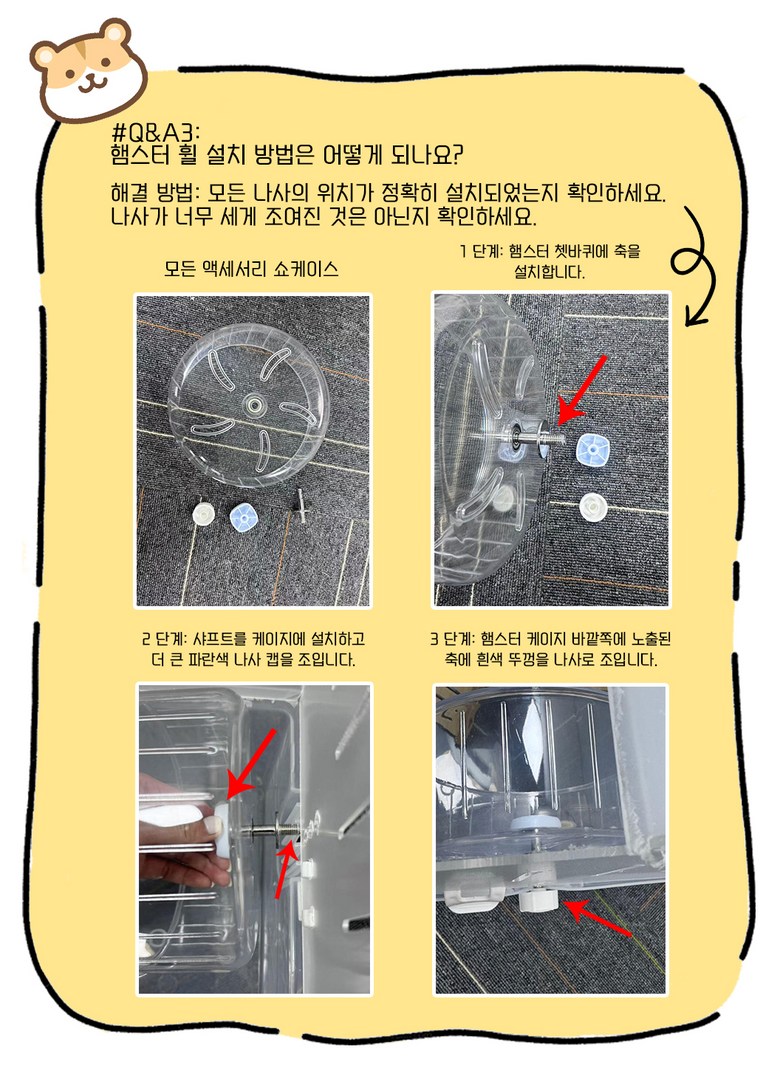 #Q&A3:
햄스터 휠 설치 방법은 어떻게 되나요?

해결 방법: 모든 나사의 위치가 정확히 설치되었는지 확인하세요. 나사가 너무 세게 조여진 것은 아닌지 확인하세요.

모든 액세서리 쇼케이스

1 단계: 햄스터 쳇바퀴에 축을 설치합니다.

2 단계: 샤프트를 케이지에 설치하고 더 큰 파란색 나사 캡을 조입니다.

3 단계: 햄스터 케이지 바깥쪽에 노출된 축에 흰색 뚜껑을 나사로 조입니다.