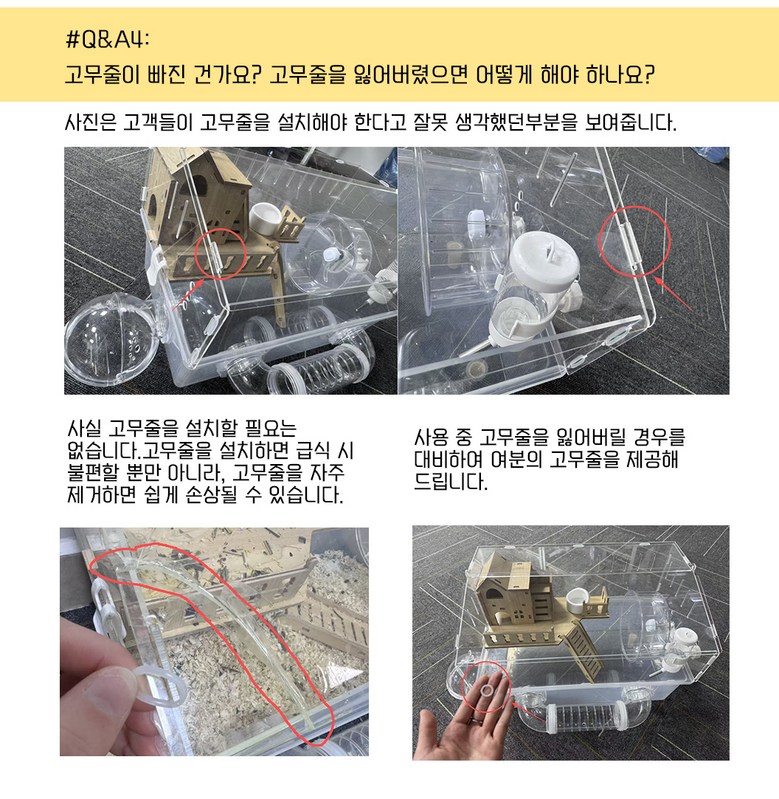 #Q&A4:
고무줄이 빠진 건가요? 고무줄을 잃어버렸으면 어떻게 해야 하나요?

사진은 고객들이 고무줄을 설치해야 한다고 잘못 생각했던부분을 보여줍니다.

사실 고무줄을 설치할 필요는 없습니다.고무줄을 설치하면 급식 시 불편할 뿐만 아니라, 고무줄을 자주 제거하면 쉽게 손상될 수 있습니다.

사용 중 고무줄을 잃어버릴 경우를 대비하여 여분의 고무줄을 제공해 드립니다.