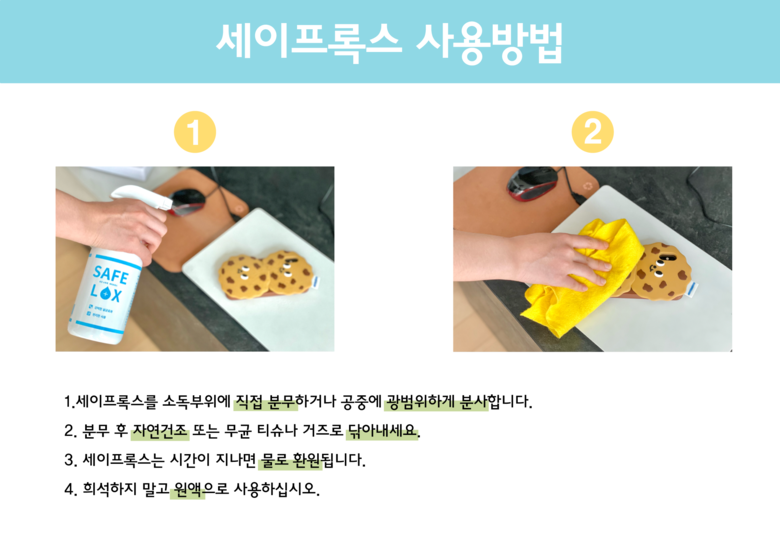 세이프록스 사용방법

1

2

SAFE
LOX

1.세이프록스를 소독부위에 직접 분무하거나 공중에 광범위하게 분사합니다.

2. 분무 후 자연건조 또는 무균 티슈나 거즈로 닦아내세요.

3. 세이프록스는 시간이 지나면 물로 환원됩니다.

4. 희석하지 말고 원액으로 사용하십시오.