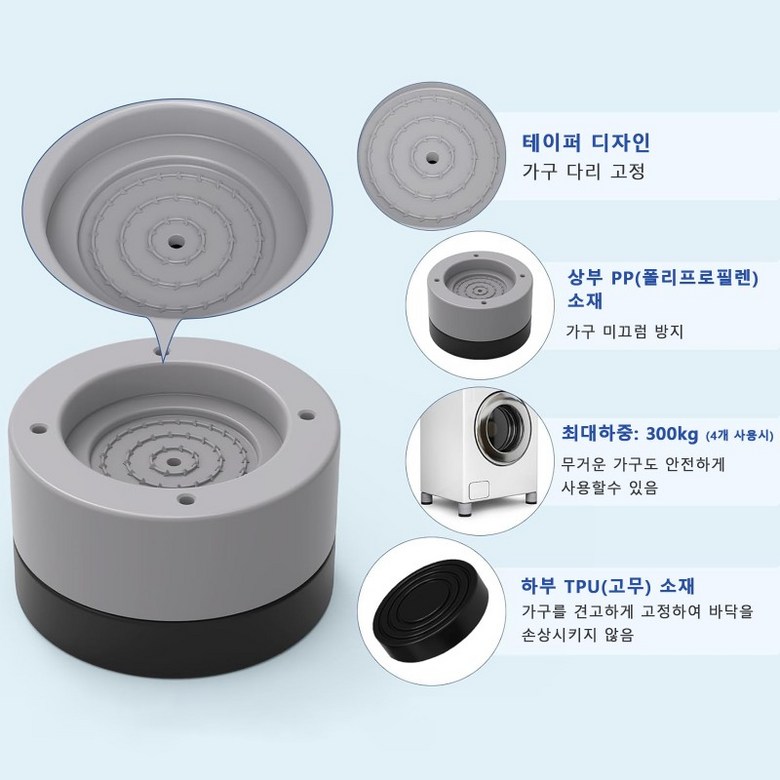 테이퍼 디자인
가구 다리 고정

상부 PP(폴리프로필렌) 소재
가구 미끄럼 방지

최대하중: 300kg (4개 사용시)
무거운 가구도 안전하게 사용할수 있음

하부 TPU(고무) 소재
가구를 견고하게 고정하여 바닥을 손상시키지 않음